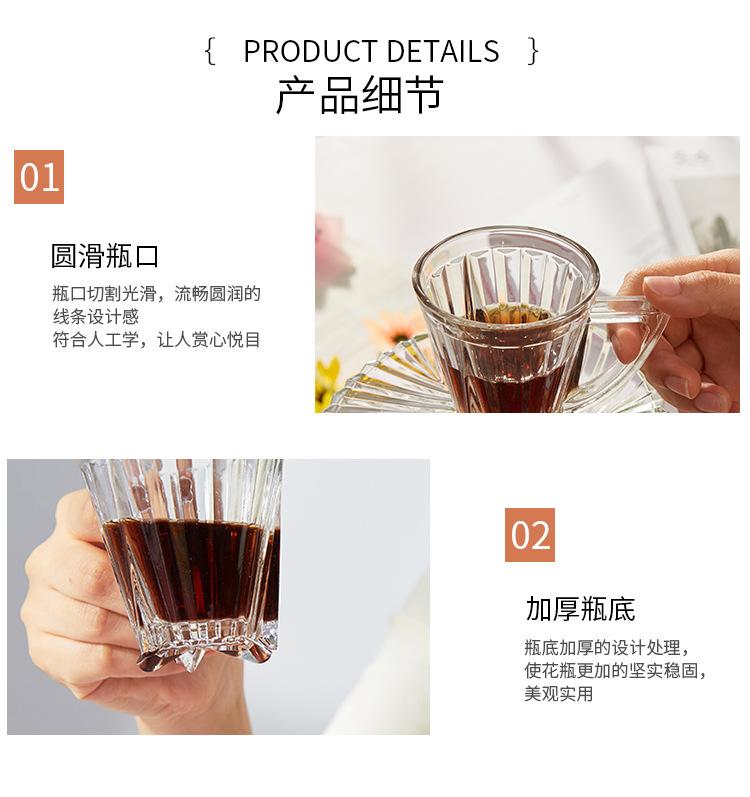 { PRODUCT DETAILS }
产品细节

01

圆滑瓶口

瓶口切割光滑，流畅圆润的线条设计感
符合人工学，让人赏心悦目

02

加厚瓶底

瓶底加厚的设计处理，使花瓶更加的坚实稳固，美观实用