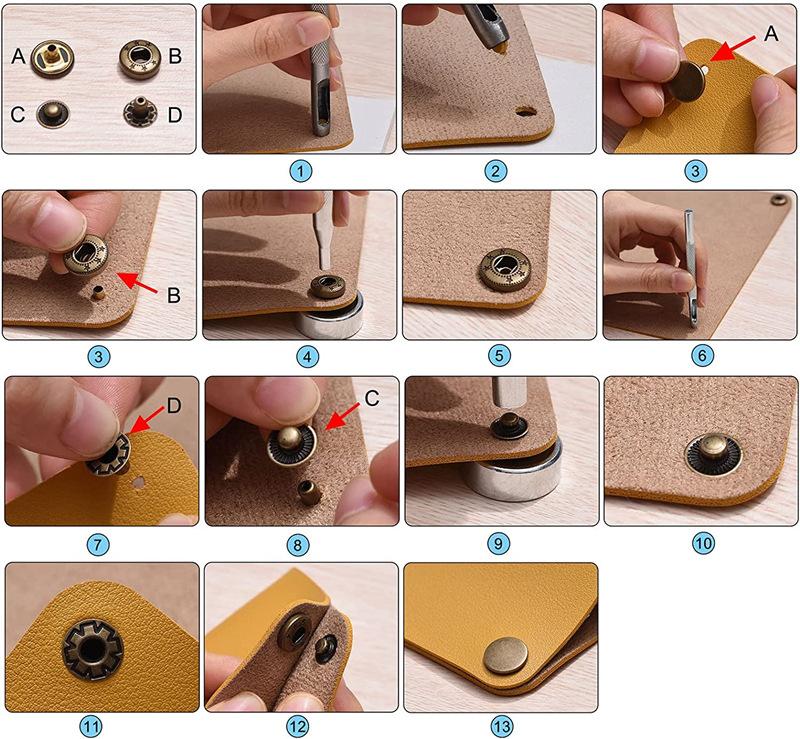 A
B
C
D
1
2
A
3
B
3
4
5
6
D
7
C
8
9
10
11
12
13