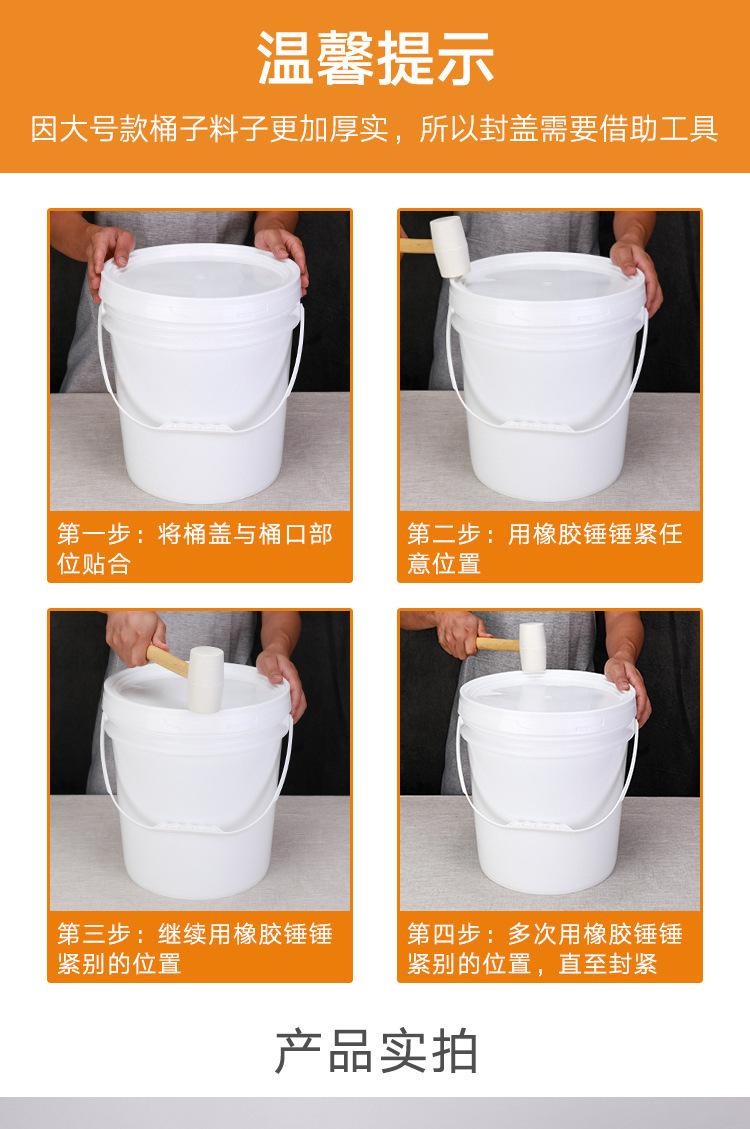 温馨提示

因大号款桶子料子更加厚实，所以封盖需要借助工具

第一步：将桶盖与桶口部位贴合

第二步：用橡胶锤锤紧任意位置

第三步：继续用橡胶锤锤紧别的位置

第四步：多次用橡胶锤锤紧别的位置，直至封紧

产品实拍