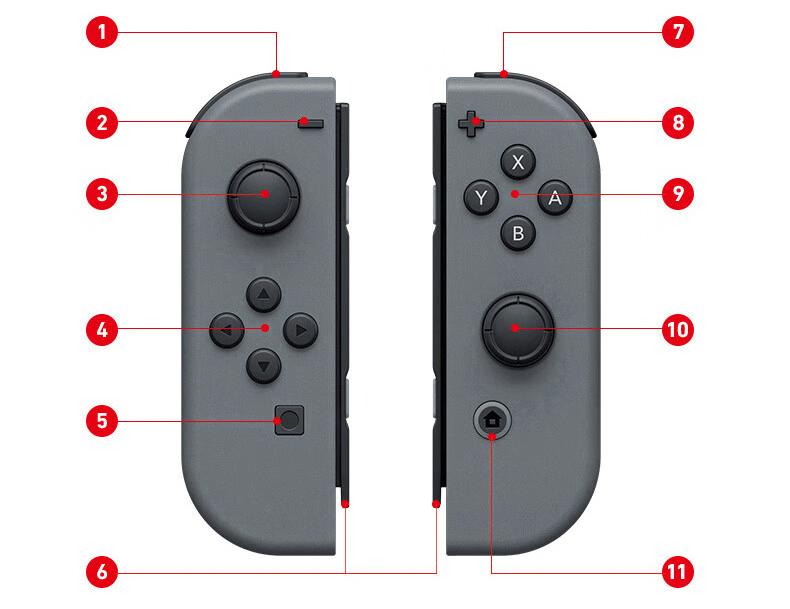 1
2
3
4
5
6
7
8
9
10
11
X
Y
A
B