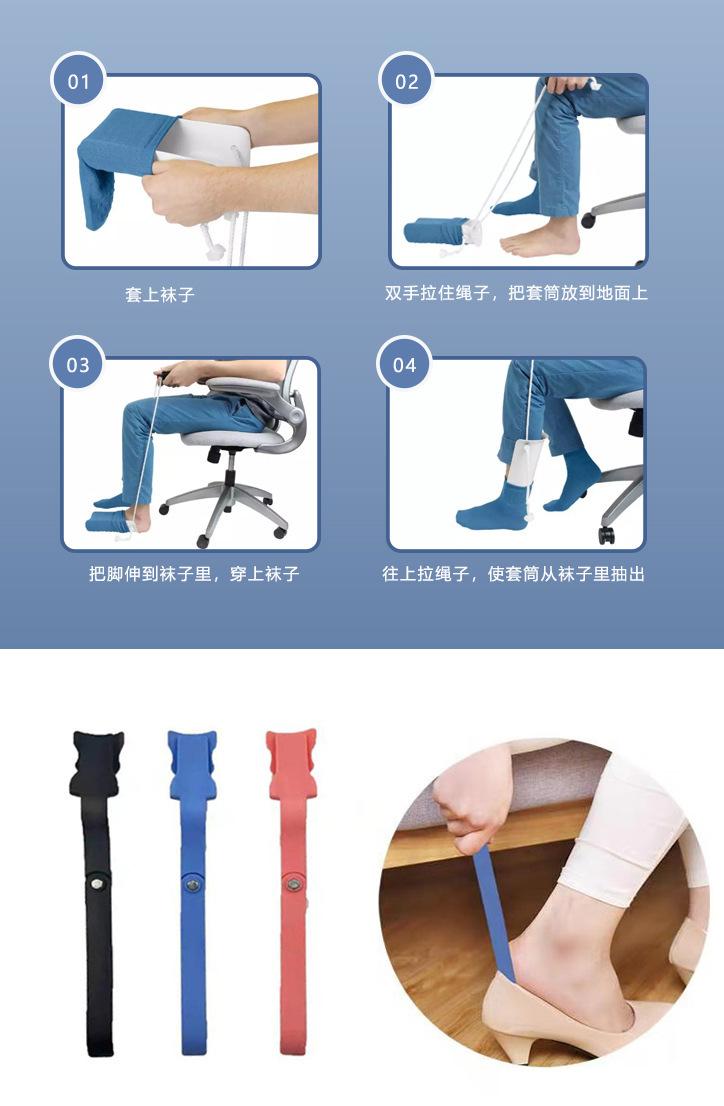 01

套上袜子

02

双手拉住绳子，把套筒放到地面上

03

把脚伸到袜子里，穿上袜子

04

往上拉绳子，使套筒从袜子里抽出