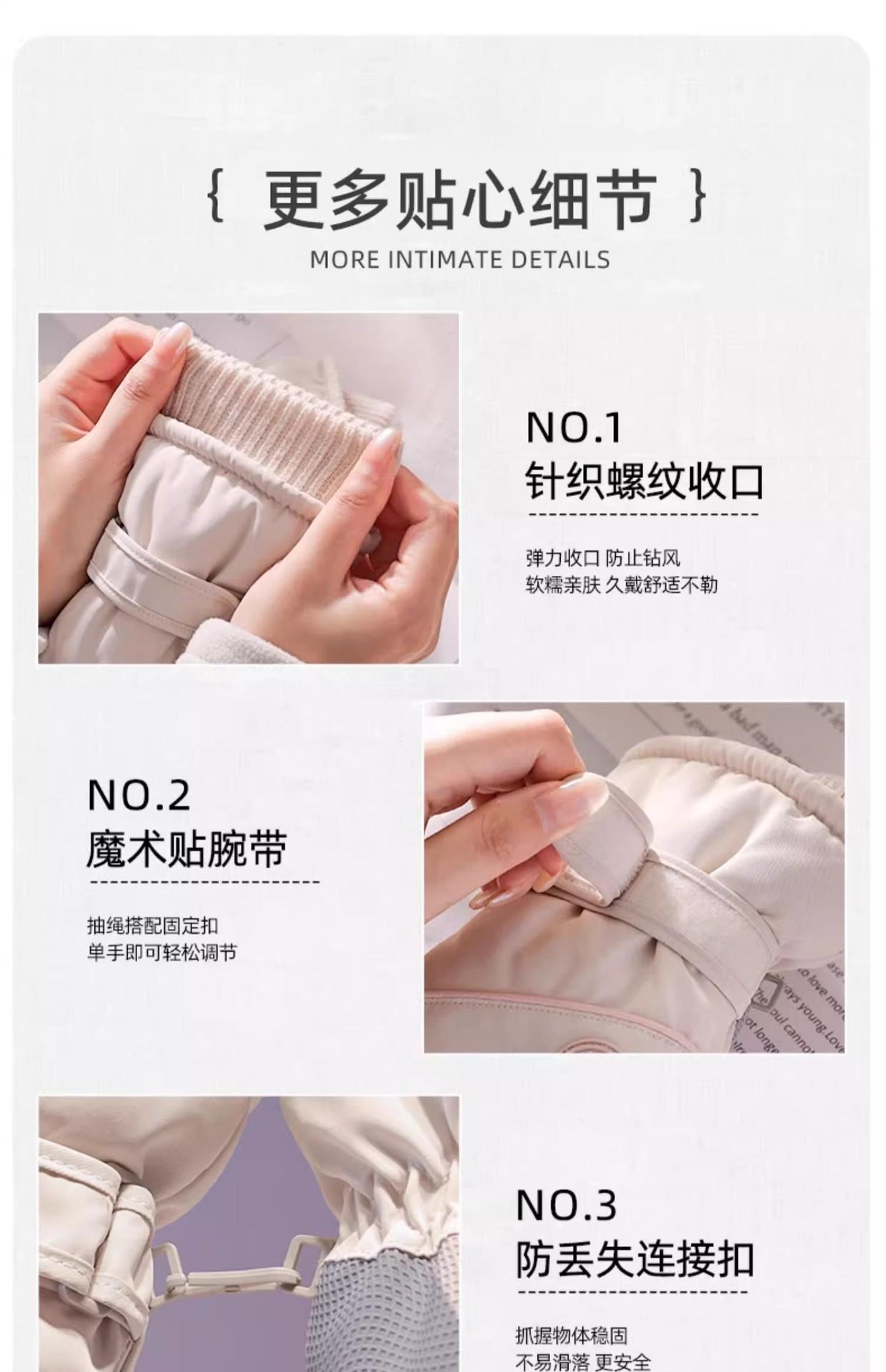 { 更多贴心细节 }
MORE INTIMATE DETAILS

NO.1
针织螺纹收口

弹力收口 防止钻风
软糯亲肤 久戴舒适不勒

NO.2
魔术贴腕带

抽绳搭配固定扣
单手即可轻松调节

NO.3
防丢失连接扣

抓握物体稳固
不易滑落 更安全