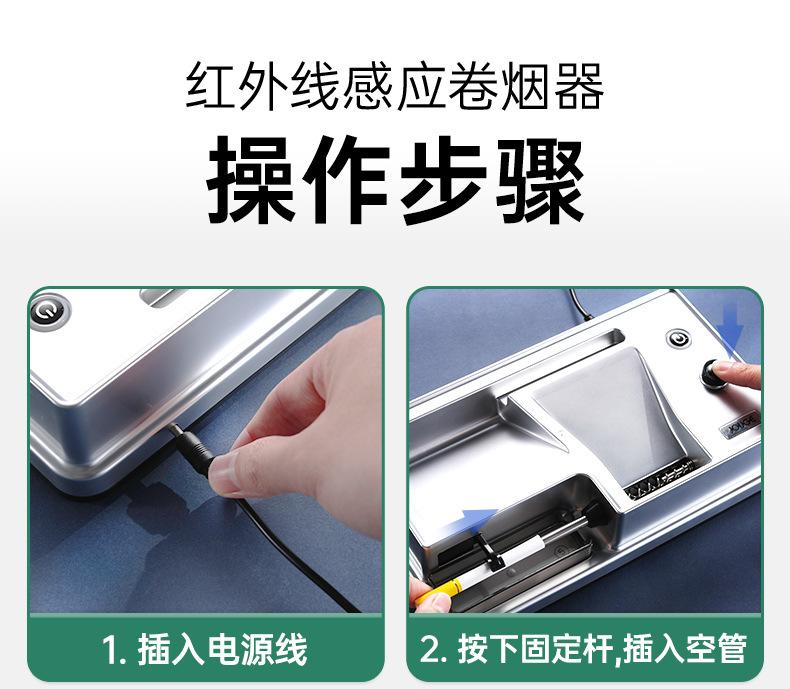 红外线感应卷烟器

操作步骤

1. 插入电源线

2. 按下固定杆,插入空管