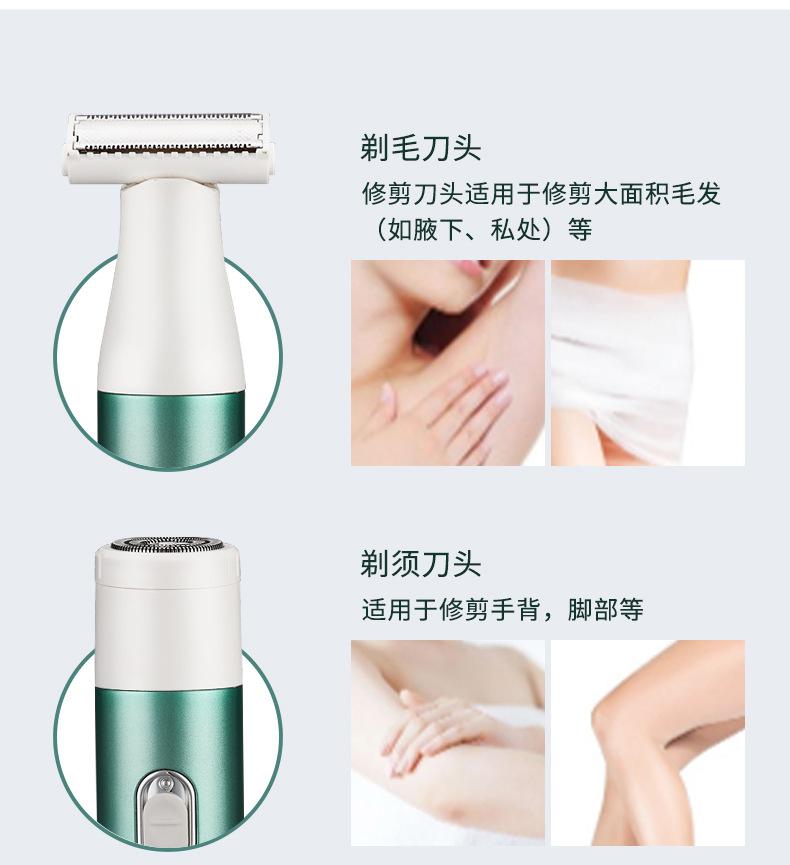 剃毛刀头

修剪刀头适用于修剪大面积毛发（如腋下、私处）等

剃须刀头

适用于修剪手背，脚部等