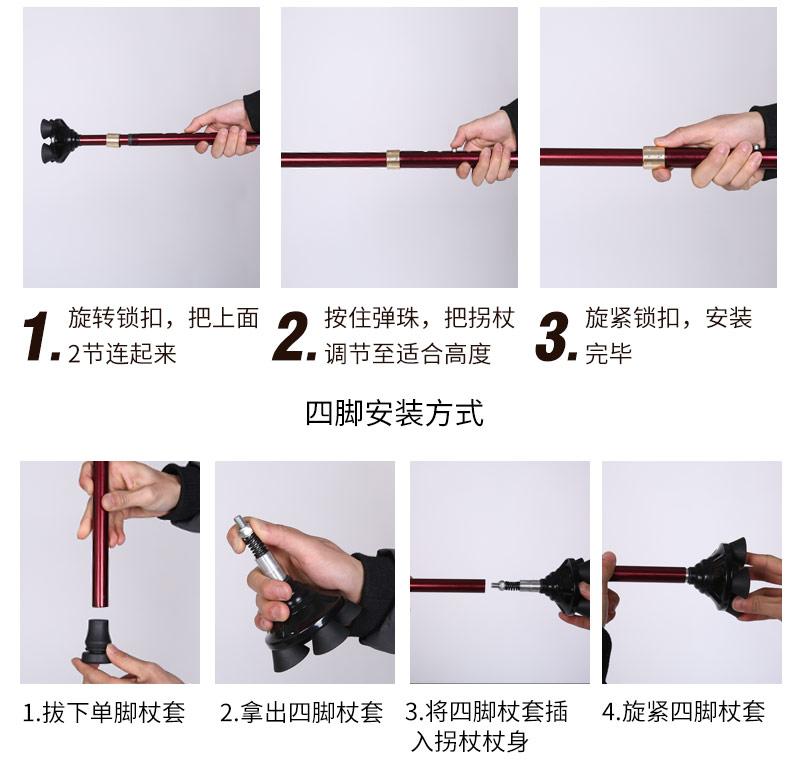 1. 旋转锁扣，把上面2节连起来

2. 按住弹珠，把拐杖调节至适合高度

3. 旋紧锁扣，安装完毕

四脚安装方式

1.拔下单脚杖套

2.拿出四脚杖套

3.将四脚杖套插入拐杖杖身

4.旋紧四脚杖套