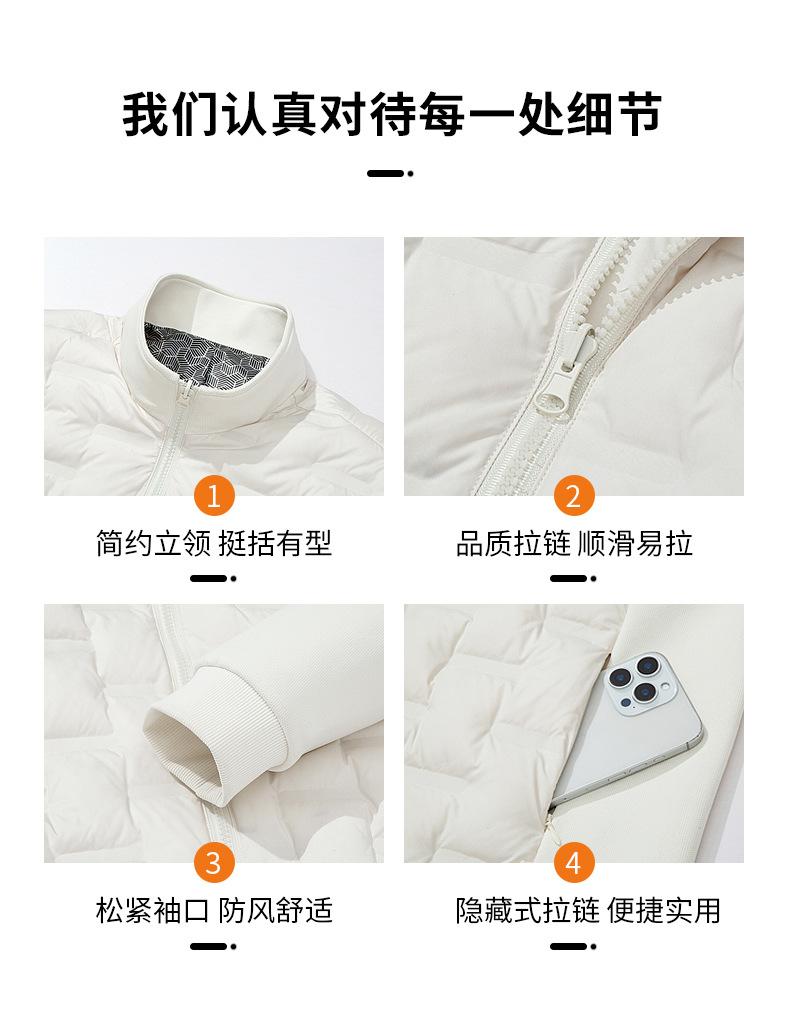 我们认真对待每一处细节

1
简约立领 挺括有型

2
品质拉链 顺滑易拉

3
松紧袖口 防风舒适

4
隐藏式拉链 便捷实用