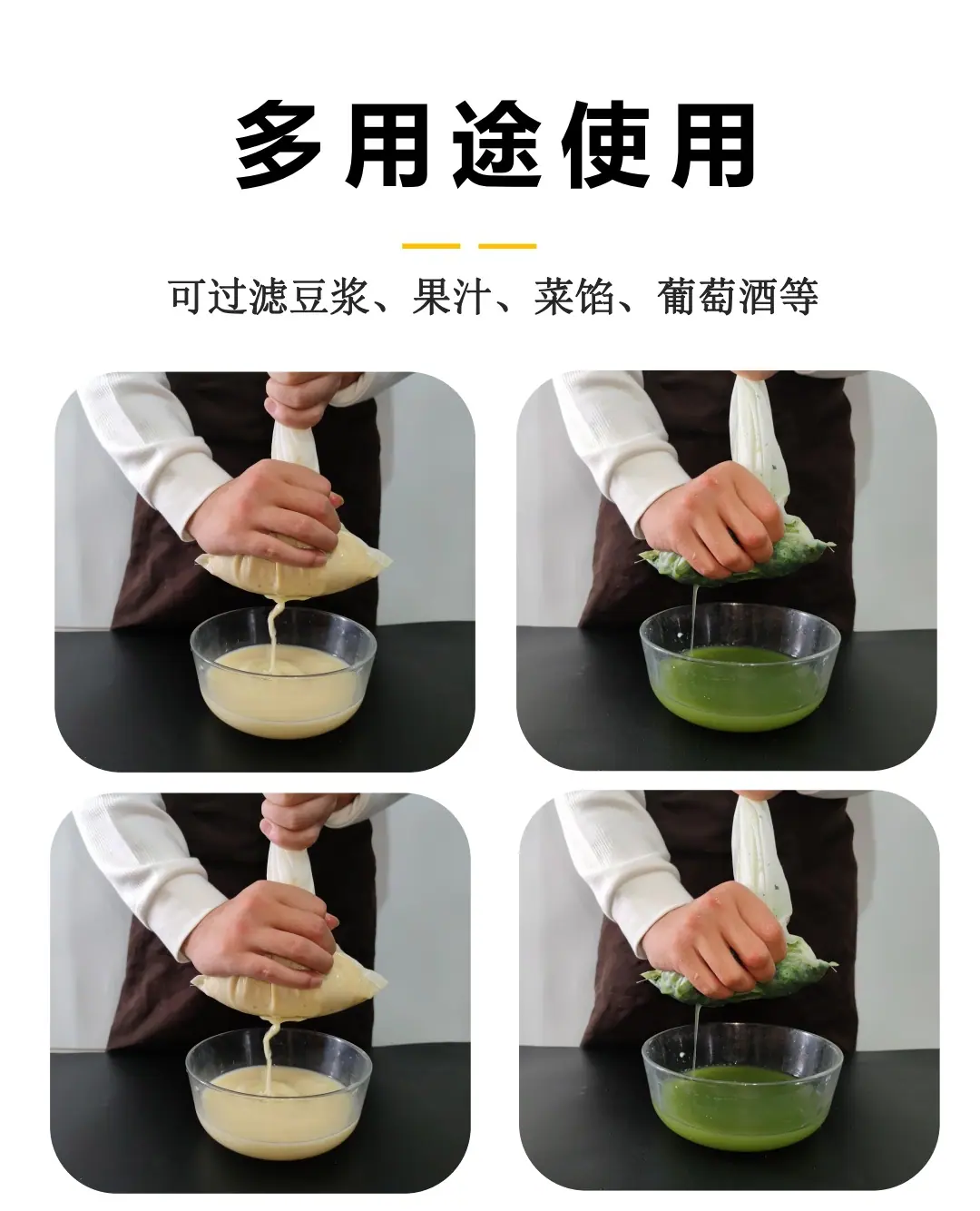 多用途使用

可过滤豆浆、果汁、菜馅、葡萄酒等