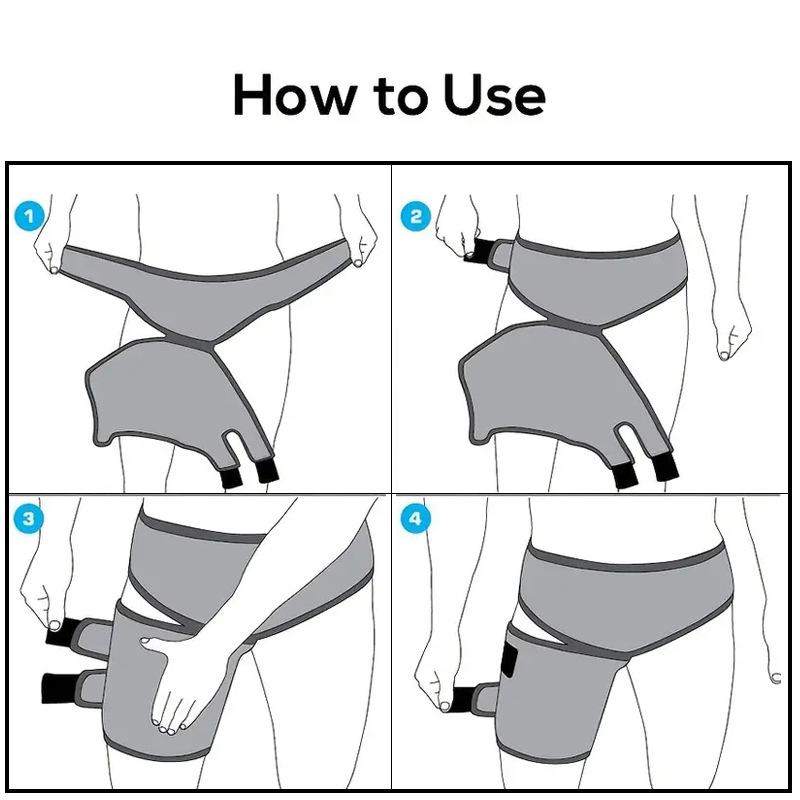 How to Use

1

2

3

4