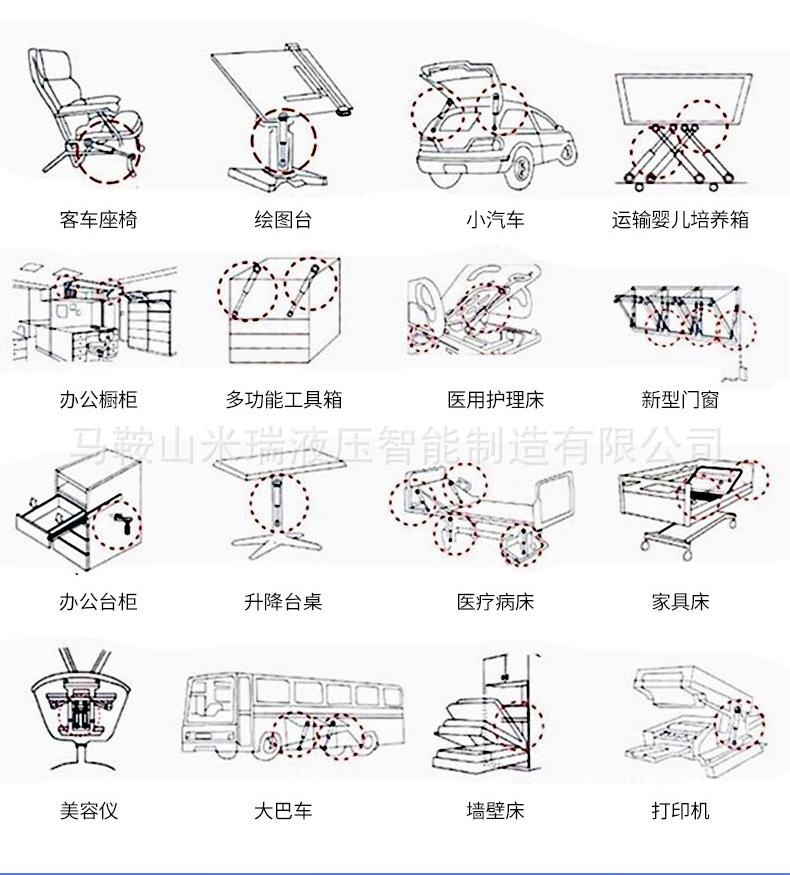 客车座椅
绘图台
小汽车
运输婴儿培养箱

办公橱柜
多功能工具箱
医用护理床
新型门窗

马鞍山米瑞液压智能制造有限公司

办公台柜
升降台桌
医疗病床
家具床

美容仪
大巴车
墙壁床
打印机