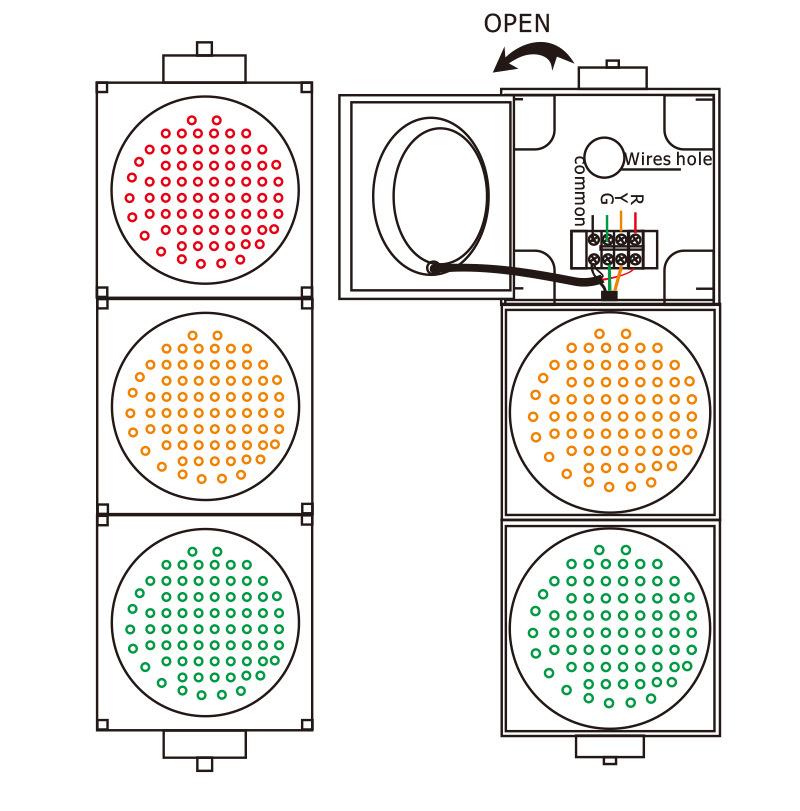 OPEN

Wires hole

common

G

Y

R