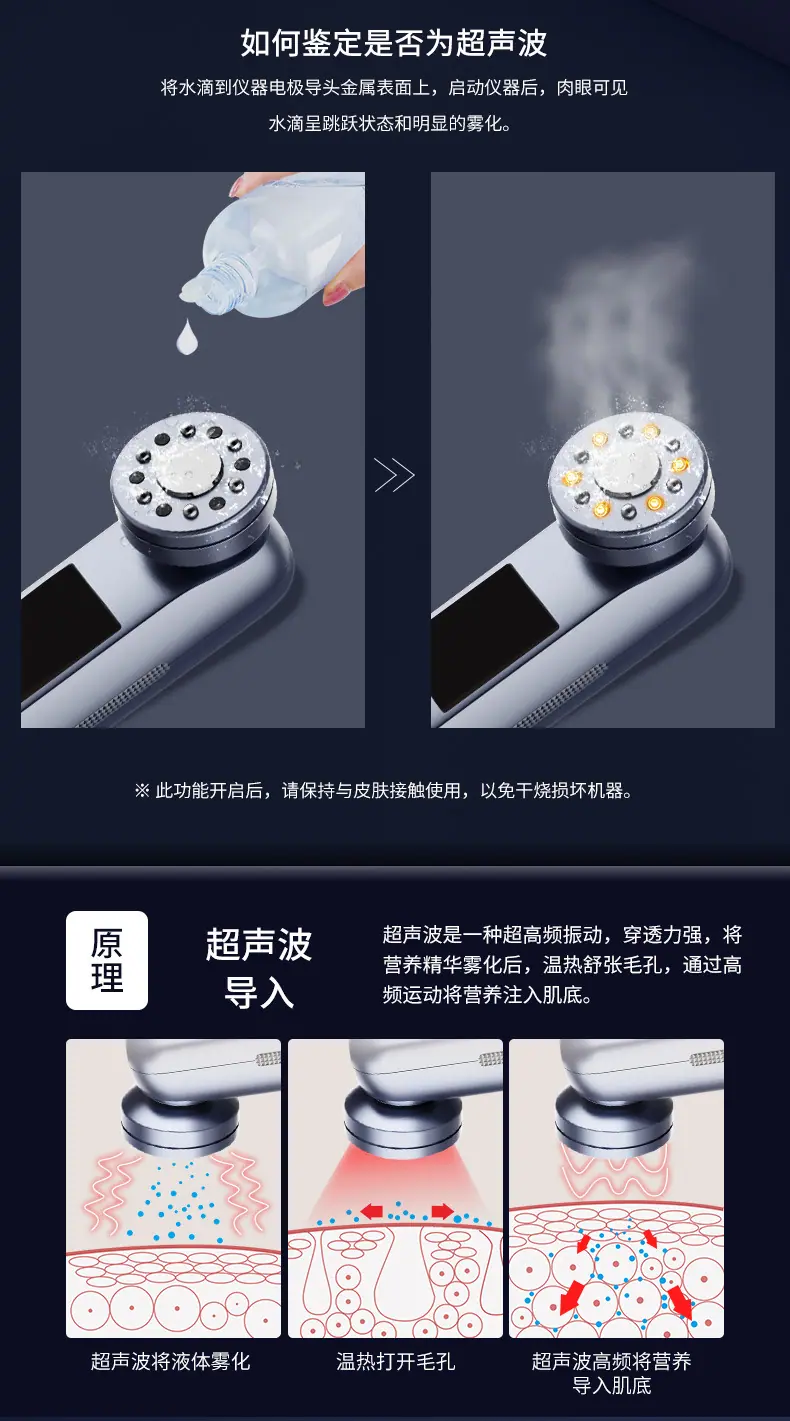 如何鉴定是否为超声波

将水滴到仪器电极导头金属表面上，启动仪器后，肉眼可见水滴呈跳跃状态和明显的雾化。

※ 此功能开启后，请保持与皮肤接触使用，以免干烧损坏机器。

原理

超声波导入

超声波是一种超高频振动，穿透力强，将营养精华雾化后，温热舒张毛孔，通过高频运动将营养注入肌底。

超声波将液体雾化

温热打开毛孔

超声波高频将营养导入肌底