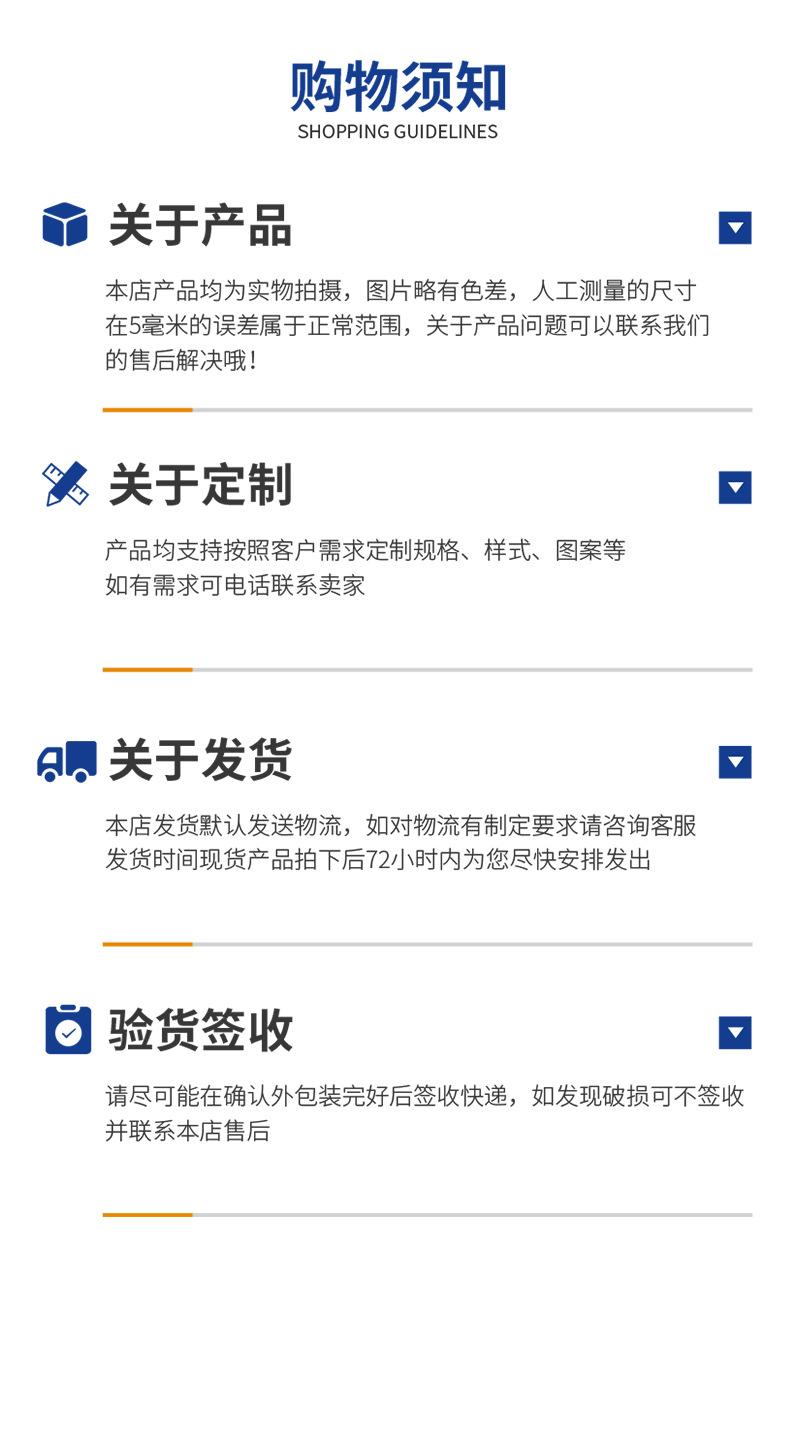 购物须知
SHOPPING GUIDELINES

关于产品

本店产品均为实物拍摄，图片略有色差，人工测量的尺寸在5毫米的误差属于正常范围，关于产品问题可以联系我们的售后解决哦！

关于定制

产品均支持按照客户需求定制规格、样式、图案等
如有需求可电话联系卖家

关于发货

本店发货默认发送物流，如对物流有制定要求请咨询客服
发货时间现货产品拍下后72小时内为您尽快安排发出

验货签收

请尽可能在确认外包装完好后签收快递，如发现破损可不签收并联系本店售后