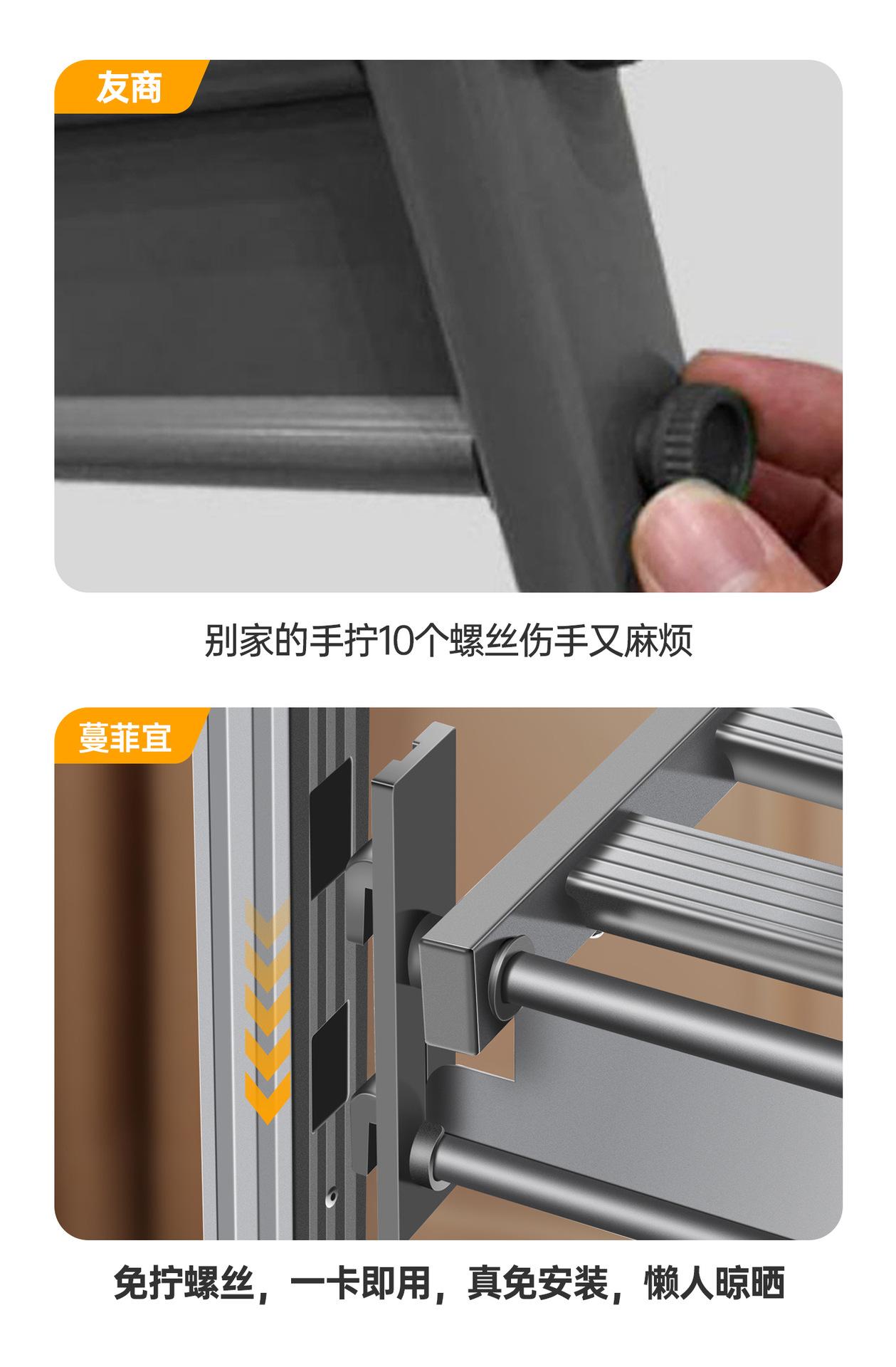 友商

别家的手拧10个螺丝伤手又麻烦

蔓菲宜

免拧螺丝，一卡即用，真免安装，懒人晾晒