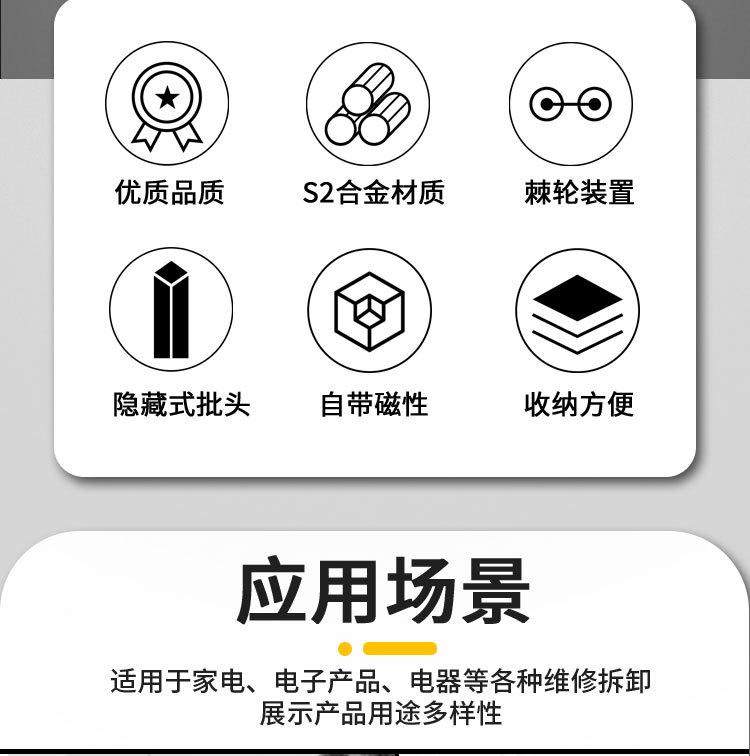 优质品质

S2合金材质

棘轮装置

隐藏式批头

自带磁性

收纳方便

应用场景

适用于家电、电子产品、电器等各种维修拆卸
展示产品用途多样性