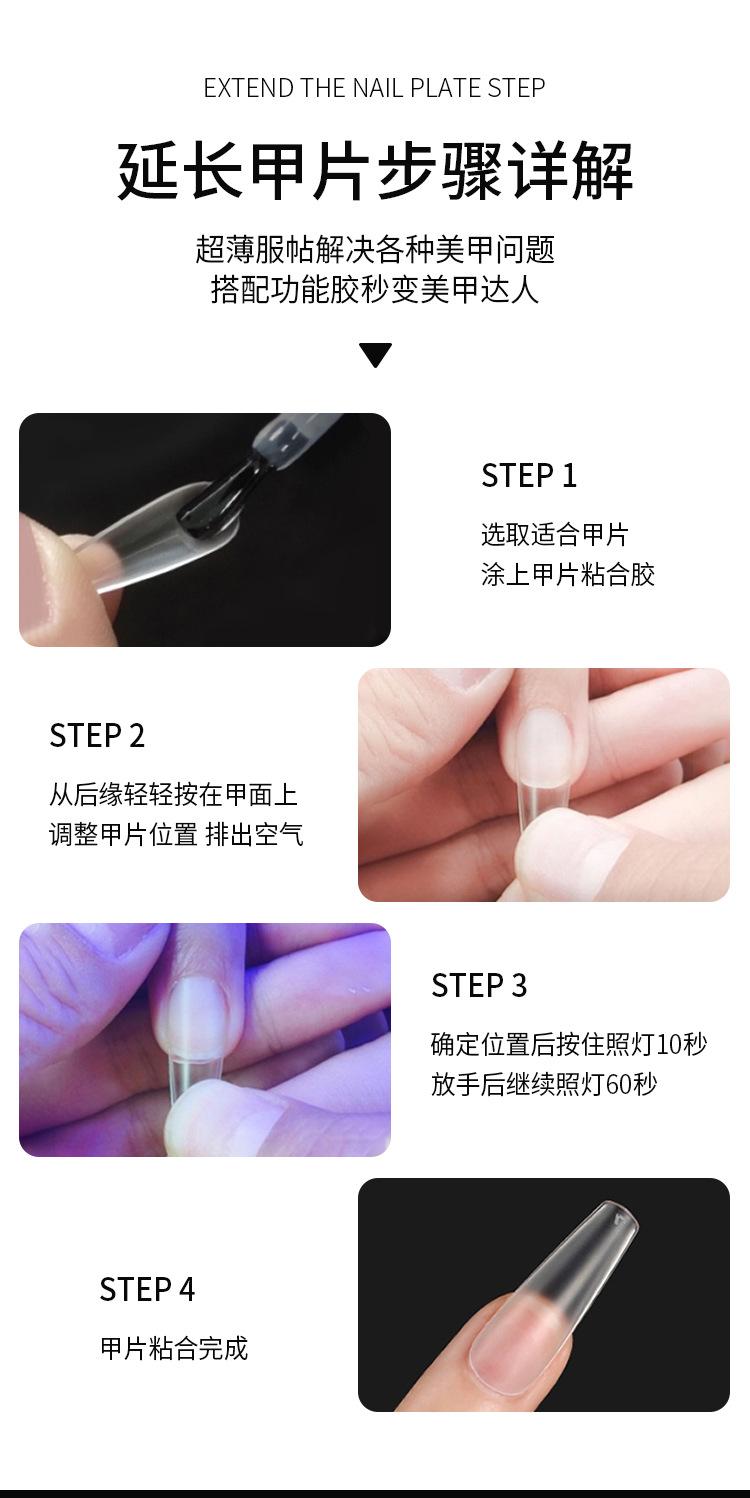 EXTEND THE NAIL PLATE STEP

延长甲片步骤详解

超薄服帖解决各种美甲问题
搭配功能胶秒变美甲达人

STEP 1

选取适合甲片
涂上甲片粘合胶

STEP 2

从后缘轻轻按在甲面上
调整甲片位置 排出空气

STEP 3

确定位置后按住照灯10秒
放手后继续照灯60秒

STEP 4

甲片粘合完成