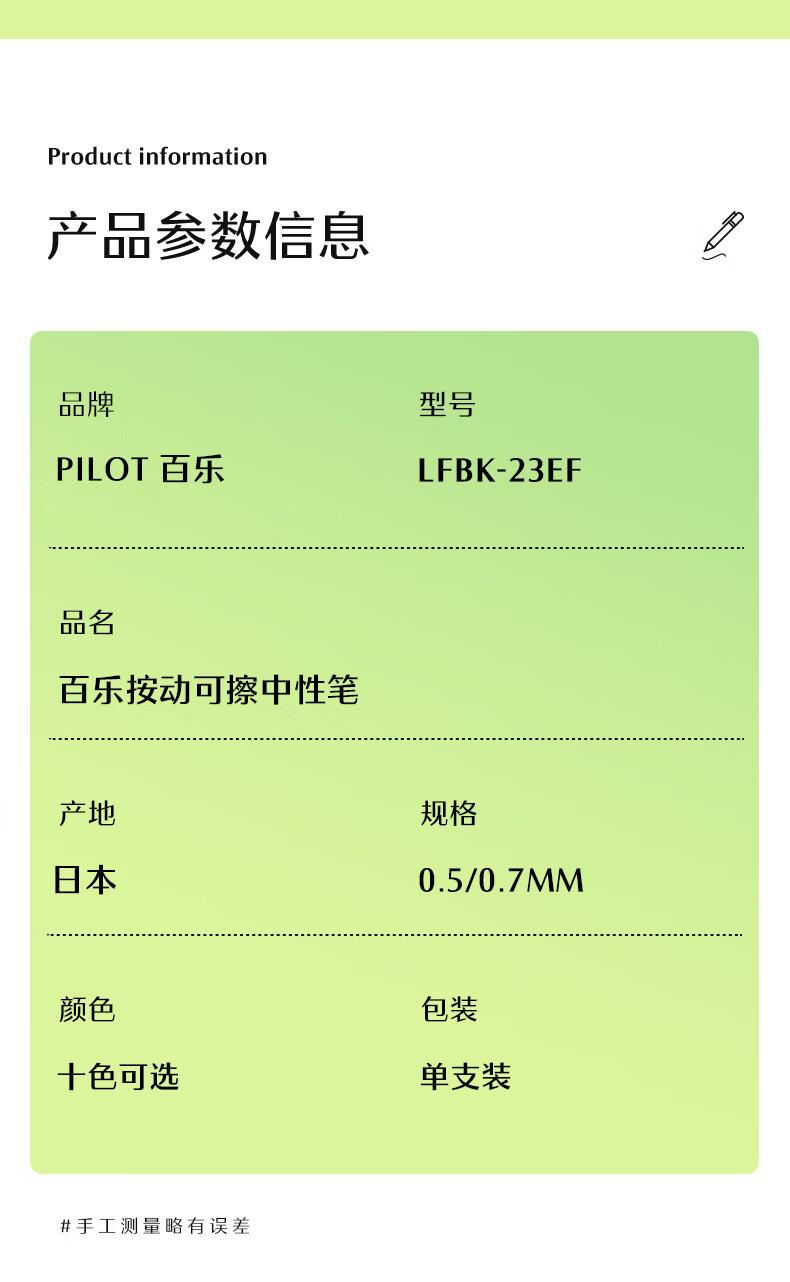 Product information

产品参数信息

品牌
PILOT 百乐

型号
LFBK-23EF

品名
百乐按动可擦中性笔

产地
日本

规格
0.5/0.7MM

颜色
十色可选

包装
单支装

#手工测量略有误差