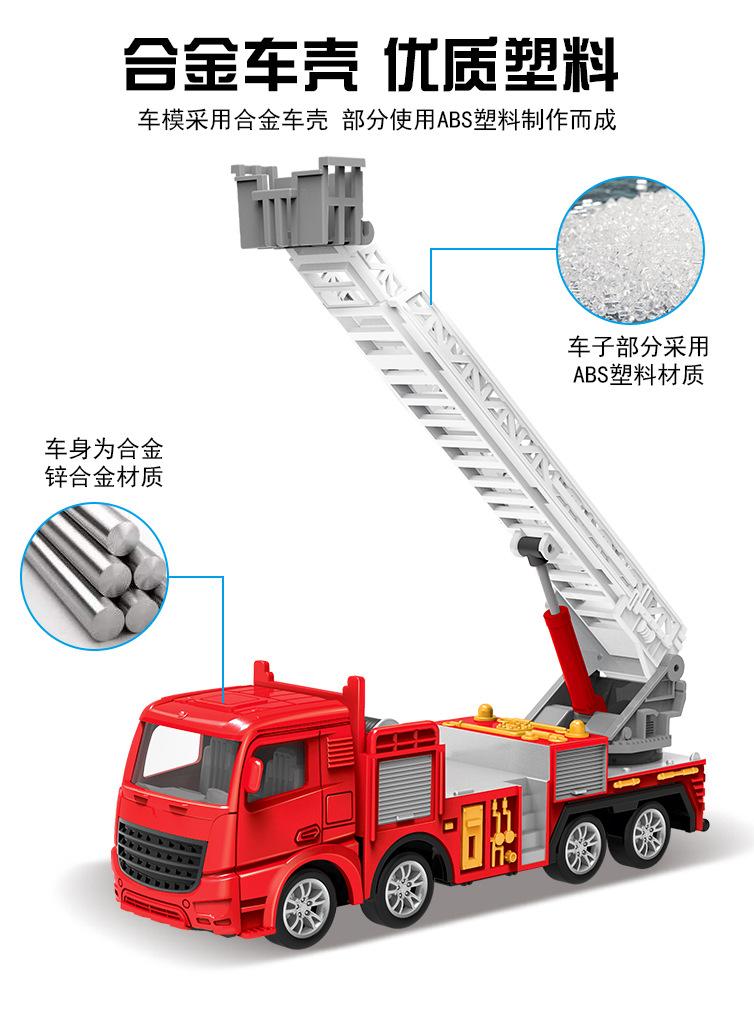 合金车壳 优质塑料

车模采用合金车壳 部分使用ABS塑料制作而成

车子部分采用
ABS塑料材质

车身为合金
锌合金材质