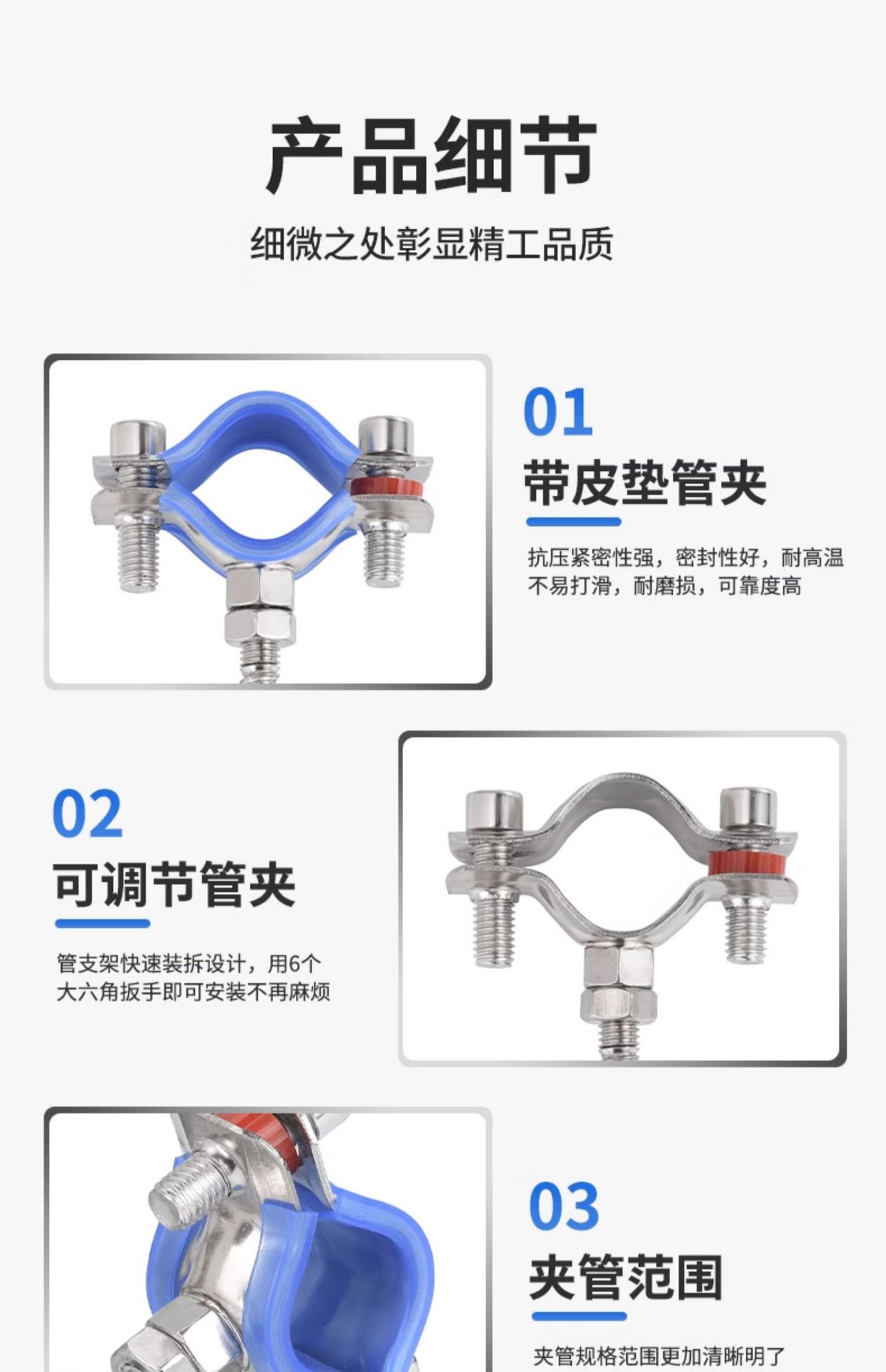 产品细节

细微之处彰显精工品质

01

带皮垫管夹

抗压紧密性强，密封性好，耐高温不易打滑，耐磨损，可靠度高

02

可调节管夹

管支架快速装拆设计，用6个大六角扳手即可安装不再麻烦

03

夹管范围

夹管规格范围更加清晰明了