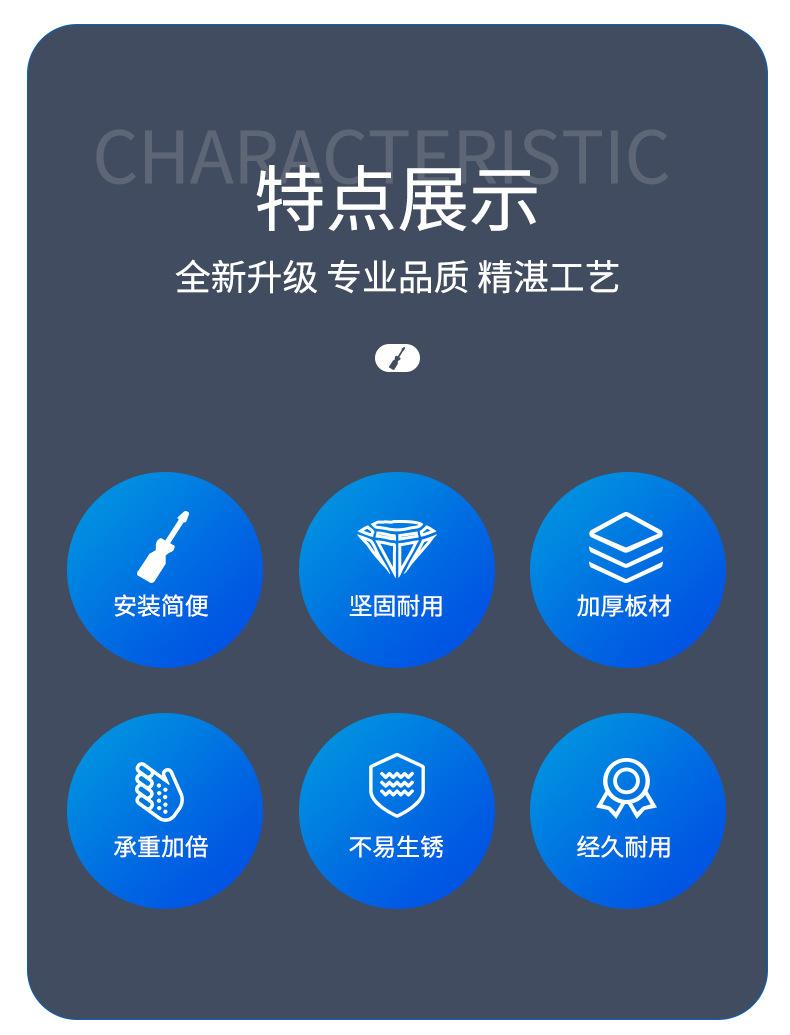 CHARACTERISTIC

特点展示

全新升级 专业品质 精湛工艺

安装简便

坚固耐用

加厚板材

承重加倍

不易生锈

经久耐用