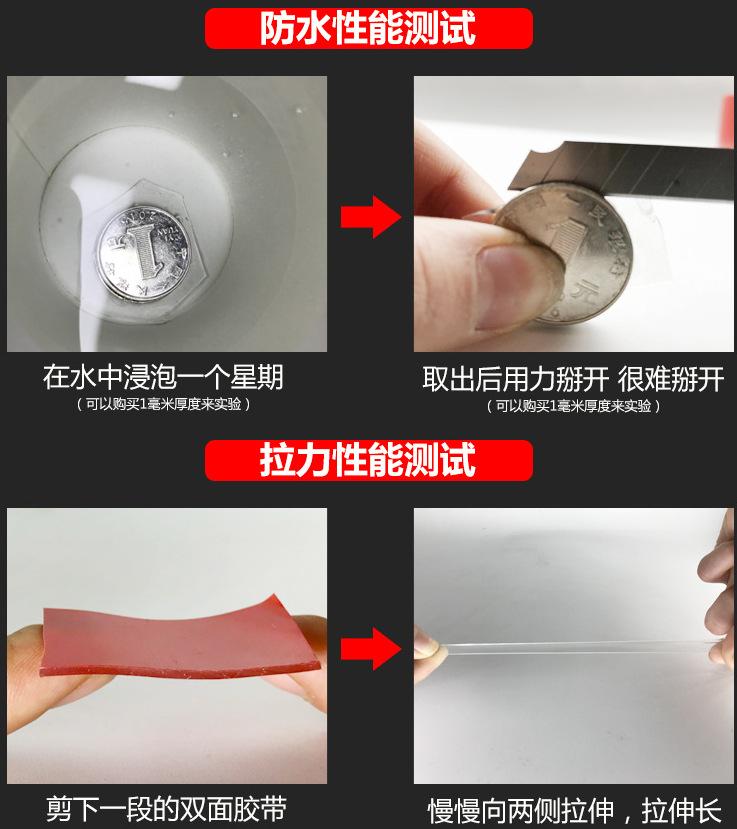 防水性能测试

在水中浸泡一个星期
（可以购买1毫米厚度来实验）

取出后用力掰开 很难掰开
（可以购买1毫米厚度来实验）

拉力性能测试

剪下一段的双面胶带

慢慢向两侧拉伸，拉伸长