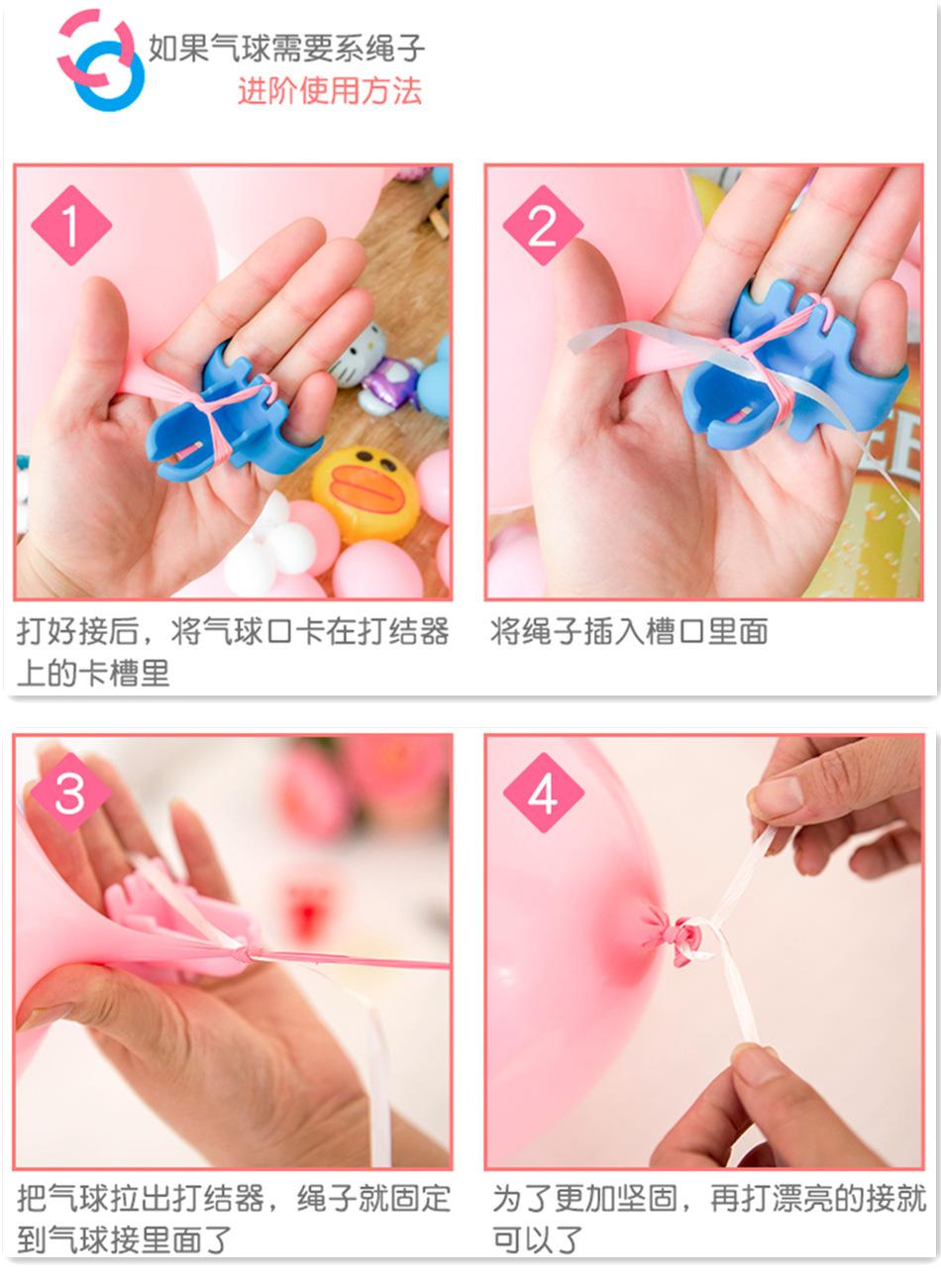 如果气球需要系绳子
进阶使用方法

1

打好接后，将气球口卡在打结器上的卡槽里

2

将绳子插入槽口里面

3

把气球拉出打结器，绳子就固定到气球接里面了

4

为了更加坚固，再打漂亮的接就可以了