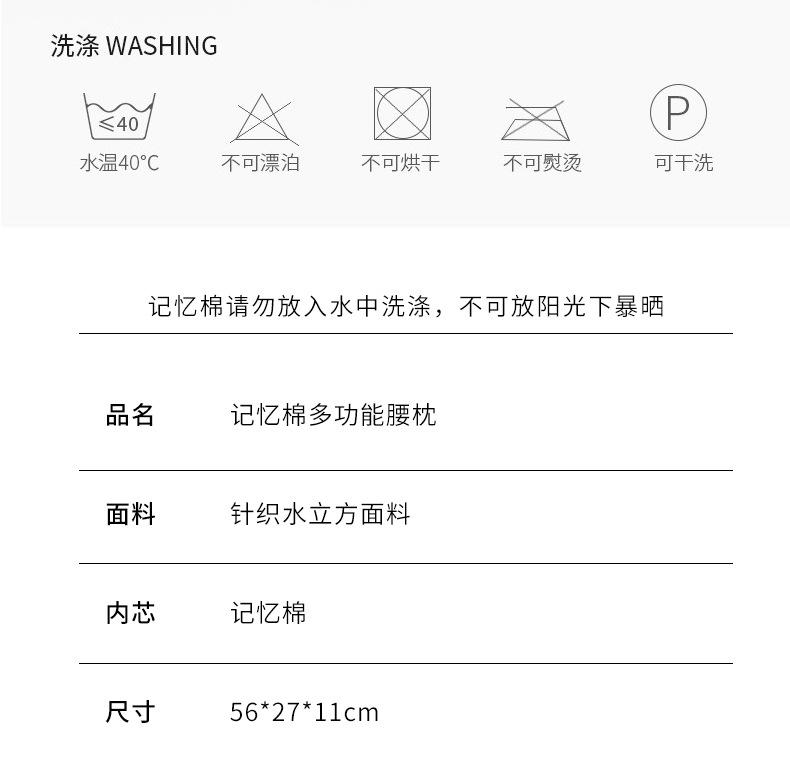 洗涤 WASHING

≤40
水温40°C

不可漂泊

不可烘干

不可熨烫

P
可干洗

记忆棉请勿放入水中洗涤，不可放阳光下暴晒

品名
记忆棉多功能腰枕

面料
针织水立方面料

内芯
记忆棉

尺寸
56*27*11cm