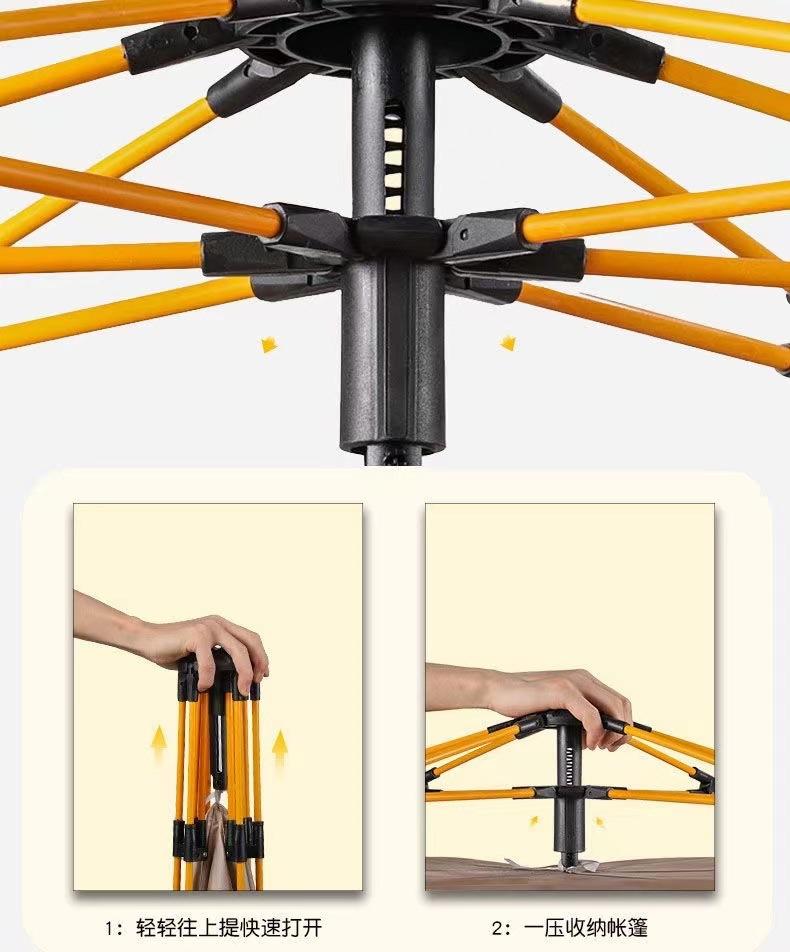 1：轻轻往上提快速打开

2：一压收纳帐篷