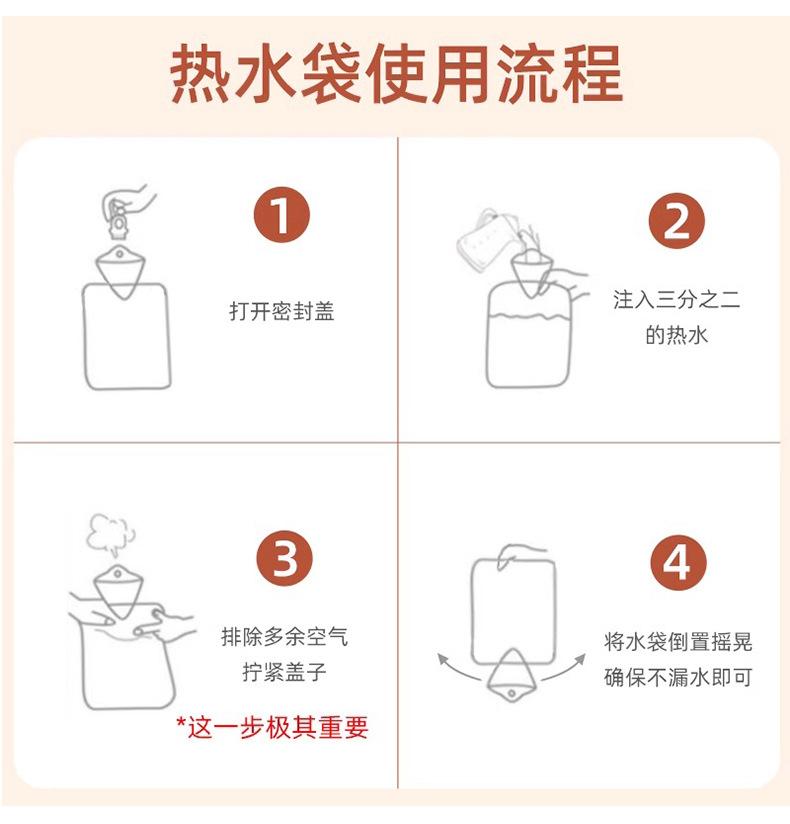 热水袋使用流程

1

打开密封盖

2

注入三分之二的热水

3

排除多余空气
拧紧盖子

*这一步极其重要

4

将水袋倒置摇晃
确保不漏水即可