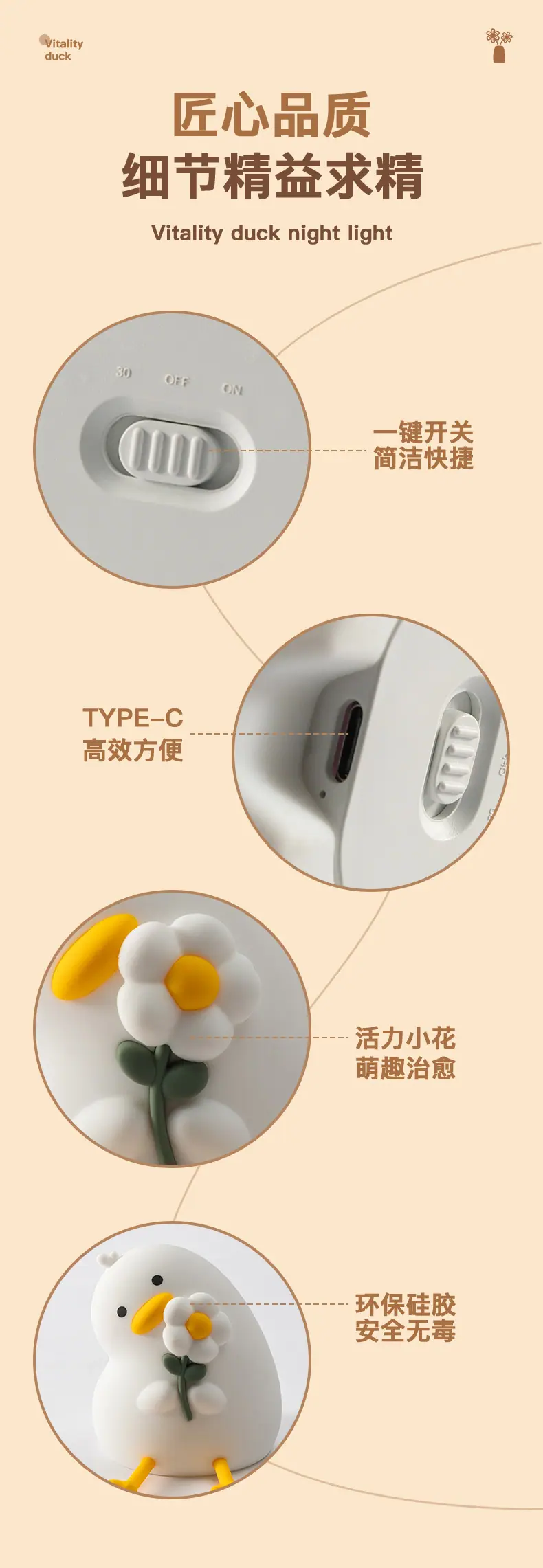 Vitality duck

匠心品质
细节精益求精

Vitality duck night light

30 OFF ON

一键开关
简洁快捷

TYPE-C
高效方便

活力小花
萌趣治愈

环保硅胶
安全无毒