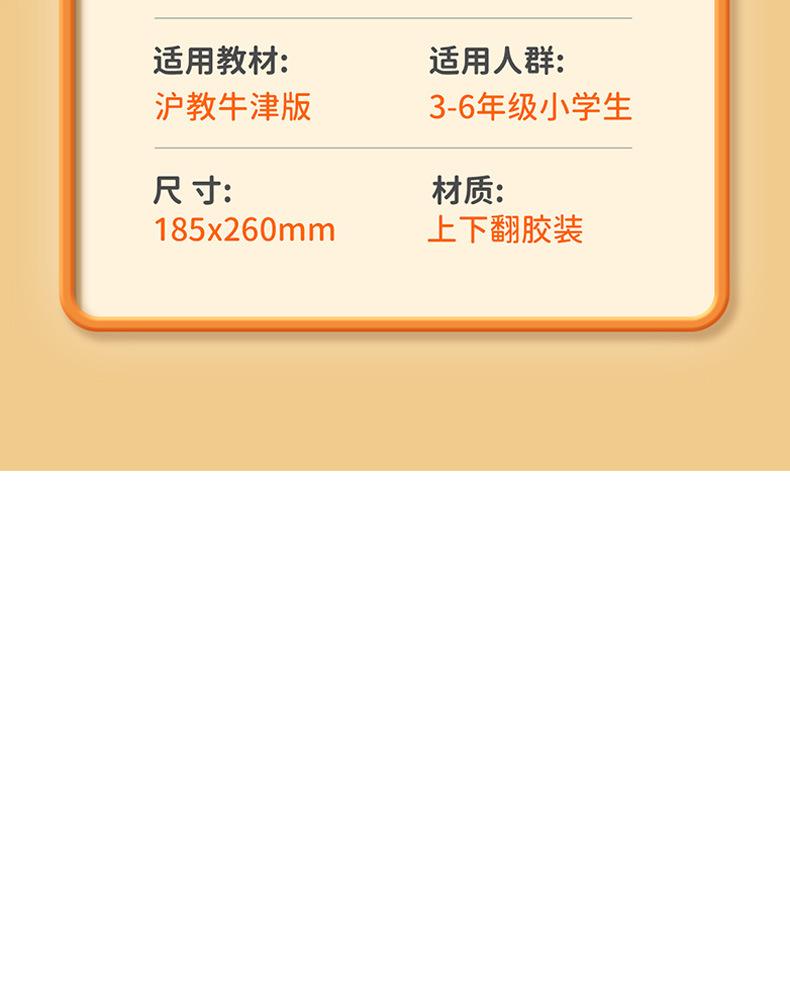 适用教材:
沪教牛津版

适用人群:
3-6年级小学生

尺 寸:
185x260mm

材质:
上下翻胶装