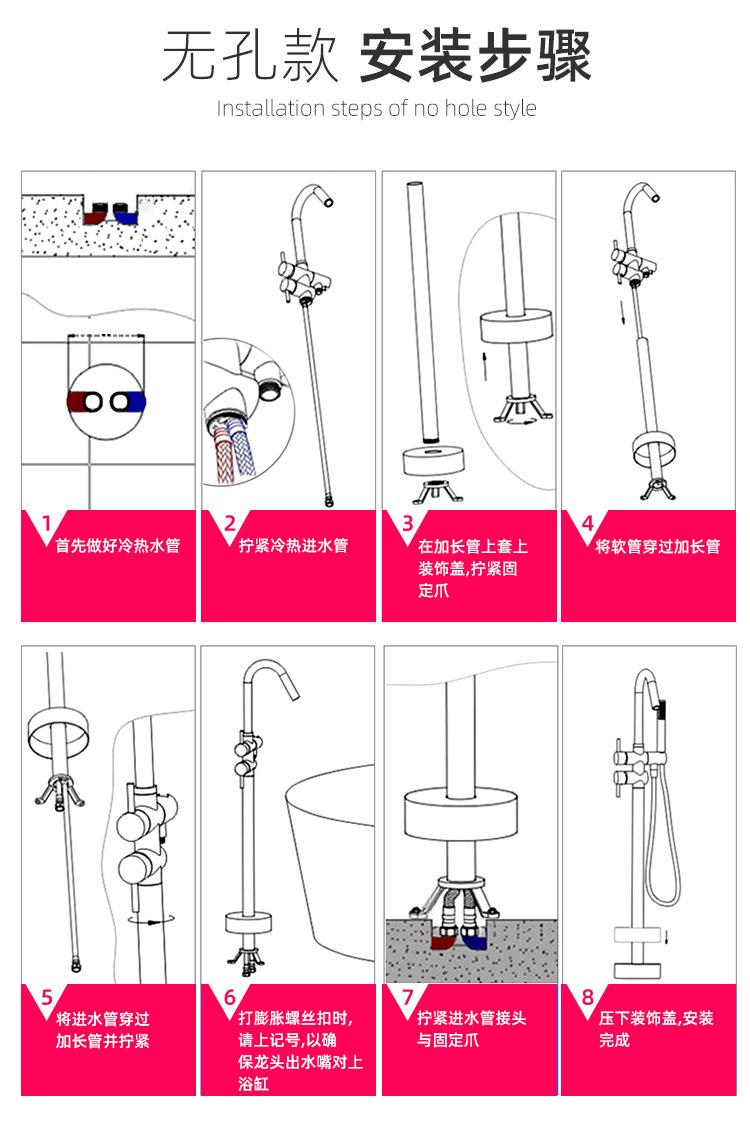 无孔款 安装步骤
Installation steps of no hole style

1
首先做好冷热水管

2
拧紧冷热进水管

3
在加长管上套上装饰盖,拧紧固定爪

4
将软管穿过加长管

5
将进水管穿过加长管并拧紧

6
打膨胀螺丝扣时,请上记号,以确保龙头出水嘴对上浴缸

7
拧紧进水管接头与固定爪

8
压下装饰盖,安装完成