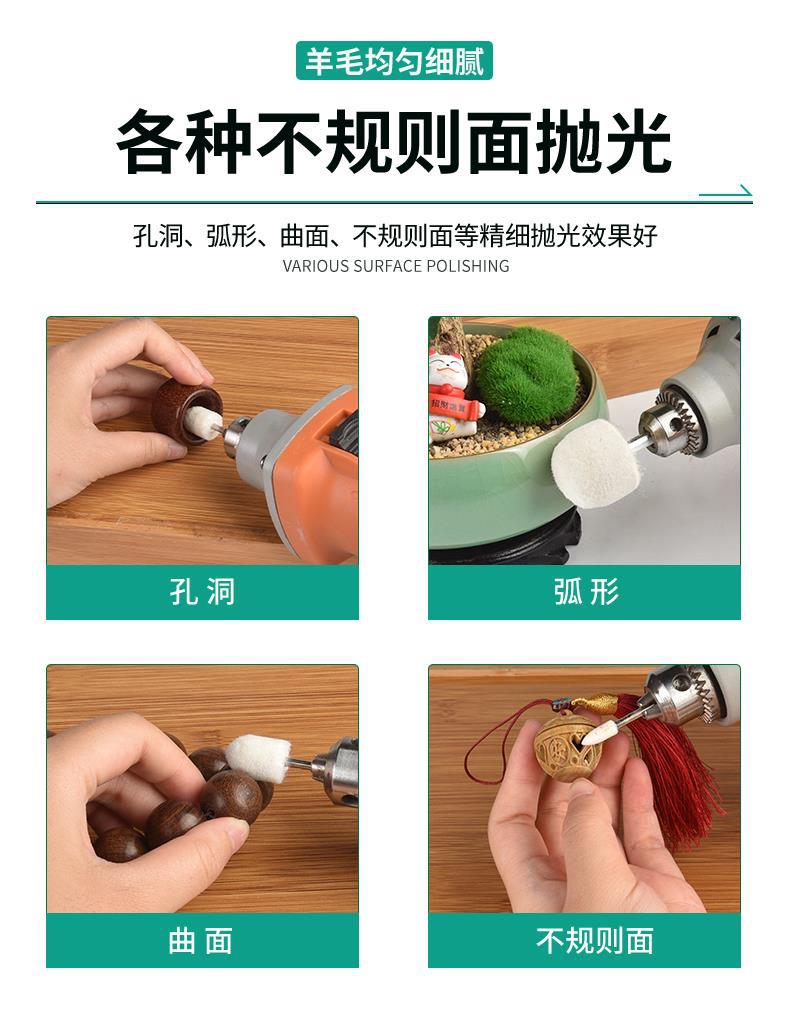 羊毛均匀细腻

各种不规则面抛光

孔洞、弧形、曲面、不规则面等精细抛光效果好
VARIOUS SURFACE POLISHING

孔洞

弧形

曲面

不规则面