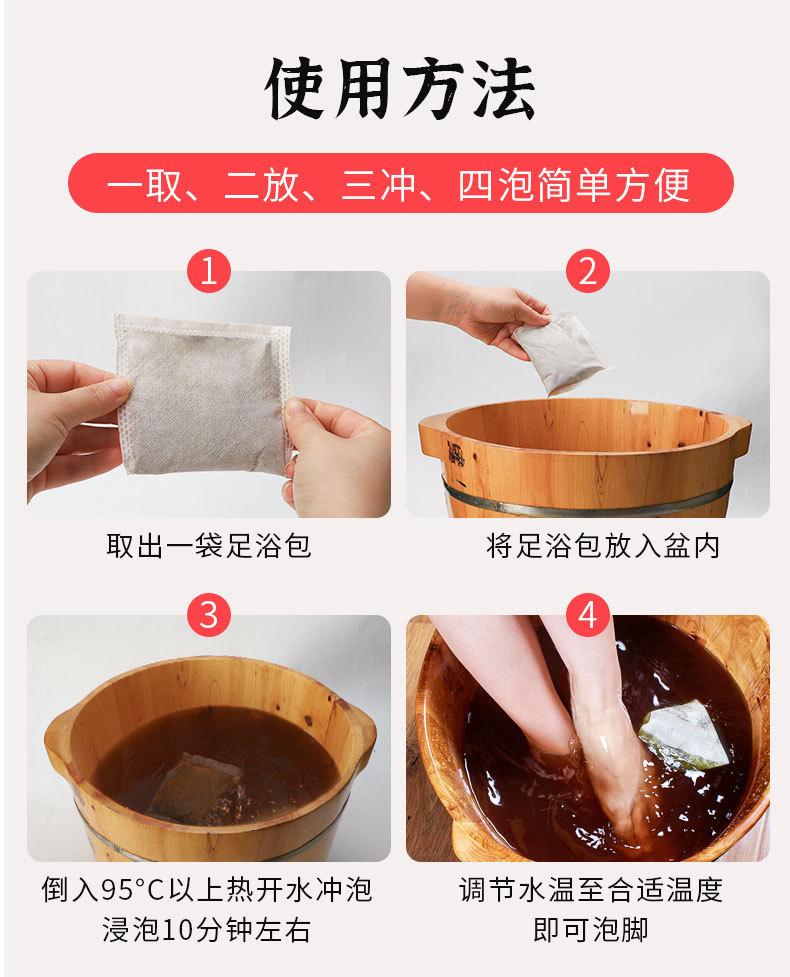 使用方法

一取、二放、三冲、四泡简单方便

1

取出一袋足浴包

2

将足浴包放入盆内

3

倒入95°C以上热开水冲泡
浸泡10分钟左右

4

调节水温至合适温度
即可泡脚