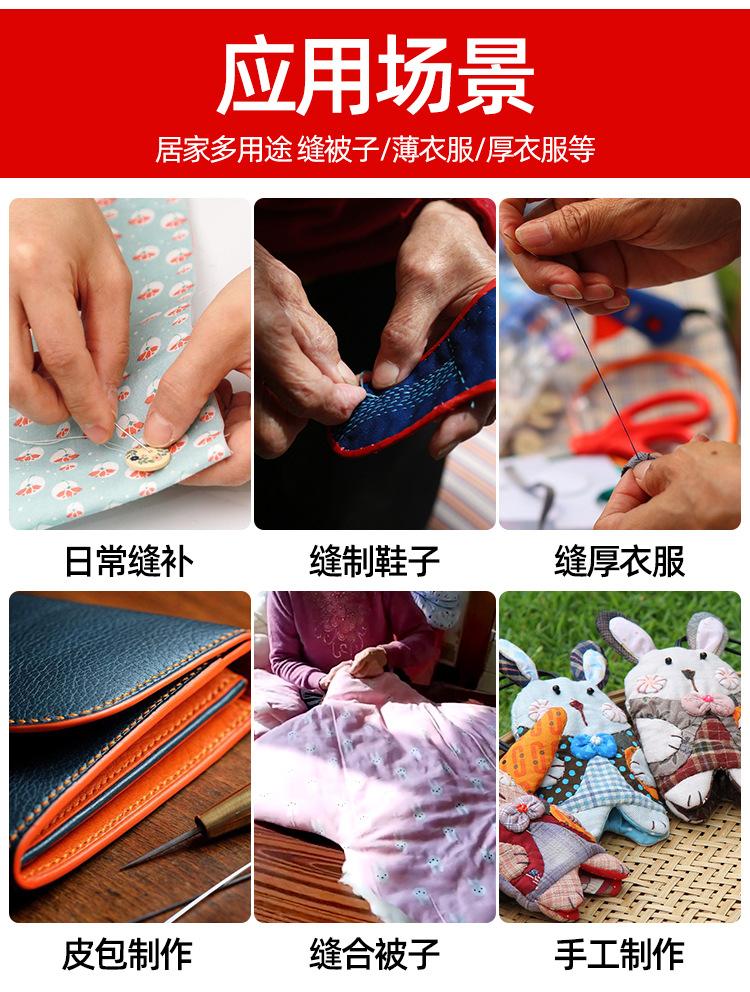 应用场景

居家多用途 缝被子/薄衣服/厚衣服等

日常缝补

缝制鞋子

缝厚衣服

皮包制作

缝合被子

手工制作