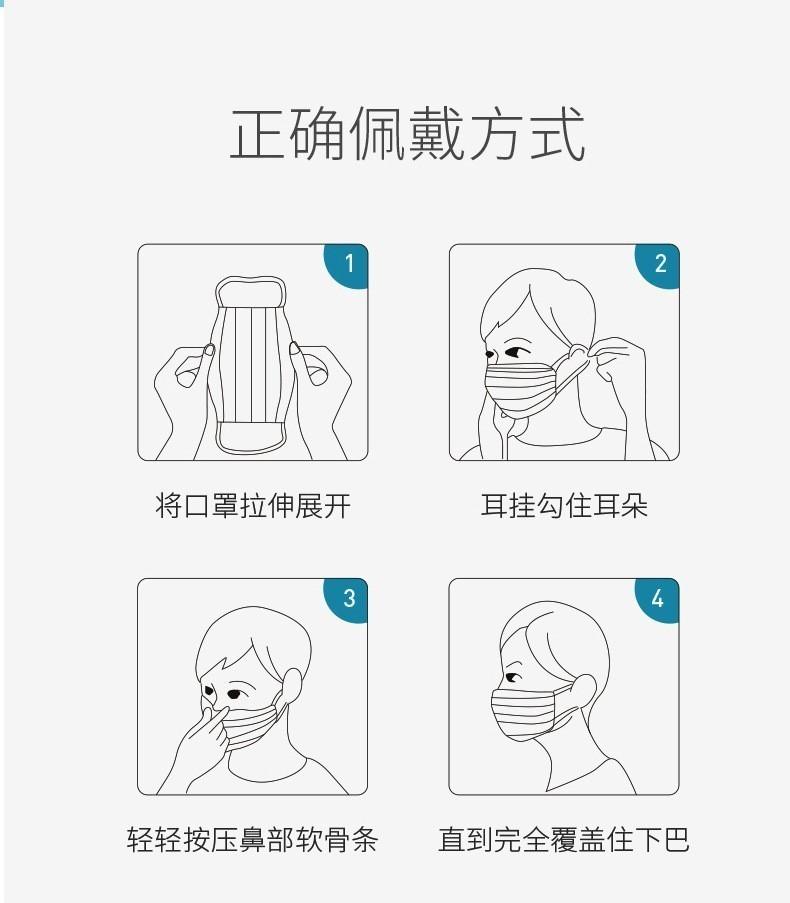 正确佩戴方式

1

将口罩拉伸展开

2

耳挂勾住耳朵

3

轻轻按压鼻部软骨条

4

直到完全覆盖住下巴