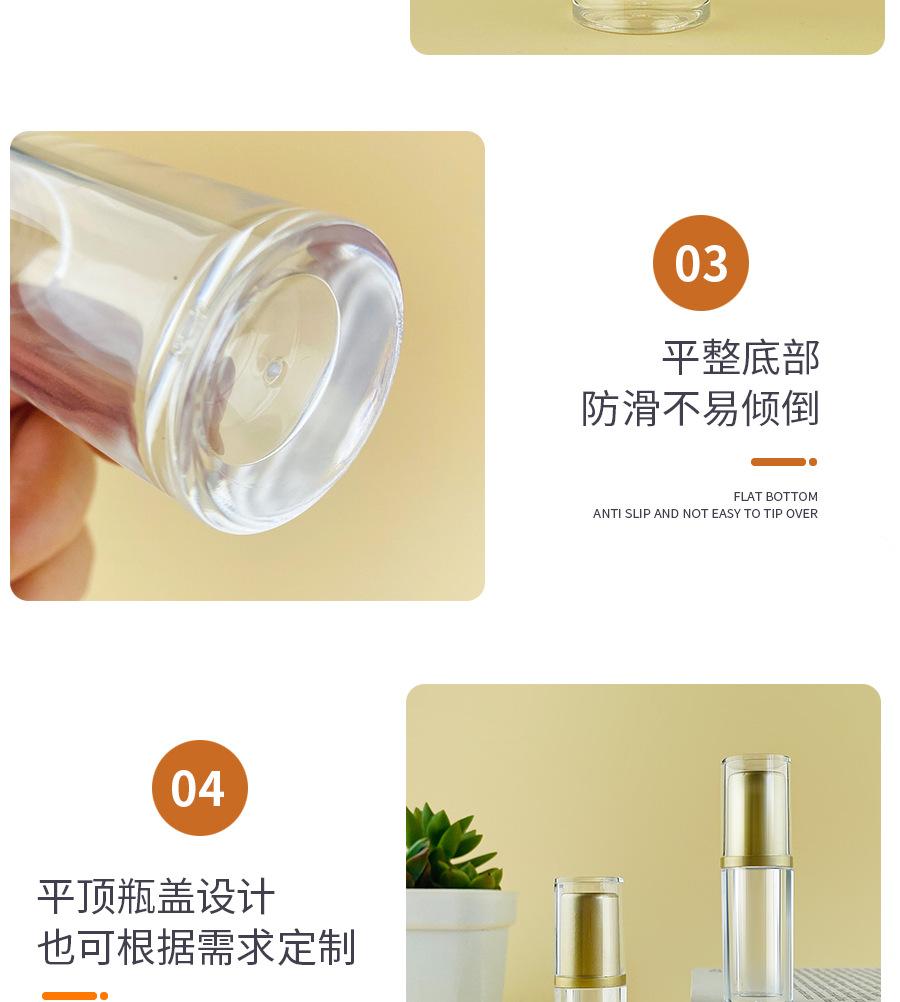 03

平整底部
防滑不易倾倒

FLAT BOTTOM
ANTI SLIP AND NOT EASY TO TIP OVER

04

平顶瓶盖设计
也可根据需求定制