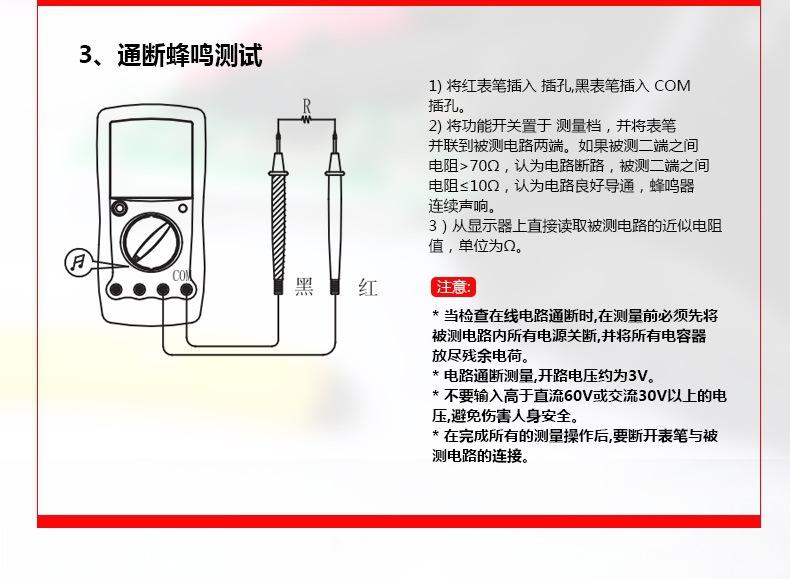 3、通断蜂鸣测试

R

COM

黑

红

1) 将红表笔插入 插孔,黑表笔插入 COM 插孔。
2) 将功能开关置于 测量档，并将表笔并联到被测电路两端。如果被测二端之间电阻>70Ω，认为电路断路，被测二端之间电阻≤10Ω，认为电路良好导通，蜂鸣器连续声响。
3）从显示器上直接读取被测电路的近似电阻值，单位为Ω。

注意:

* 当检查在线电路通断时,在测量前必须先将被测电路内所有电源关断,并将所有电容器放尽残余电荷。
* 电路通断测量,开路电压约为3V。
* 不要输入高于直流60V或交流30V以上的电压,避免伤害人身安全。
* 在完成所有的测量操作后,要断开表笔与被测电路的连接。