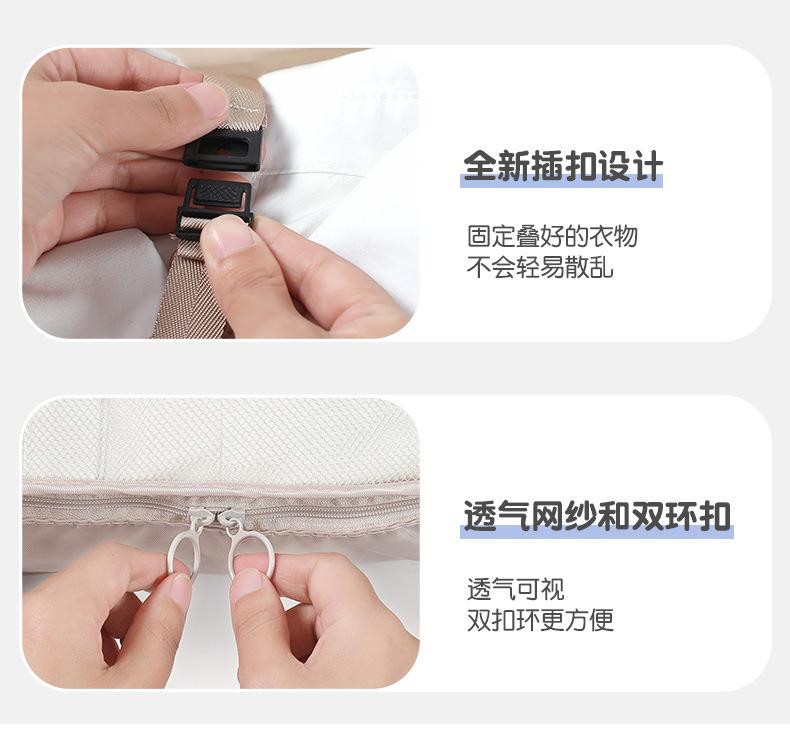 全新插扣设计

固定叠好的衣物
不会轻易散乱

透气网纱和双环扣

透气可视
双扣环更方便