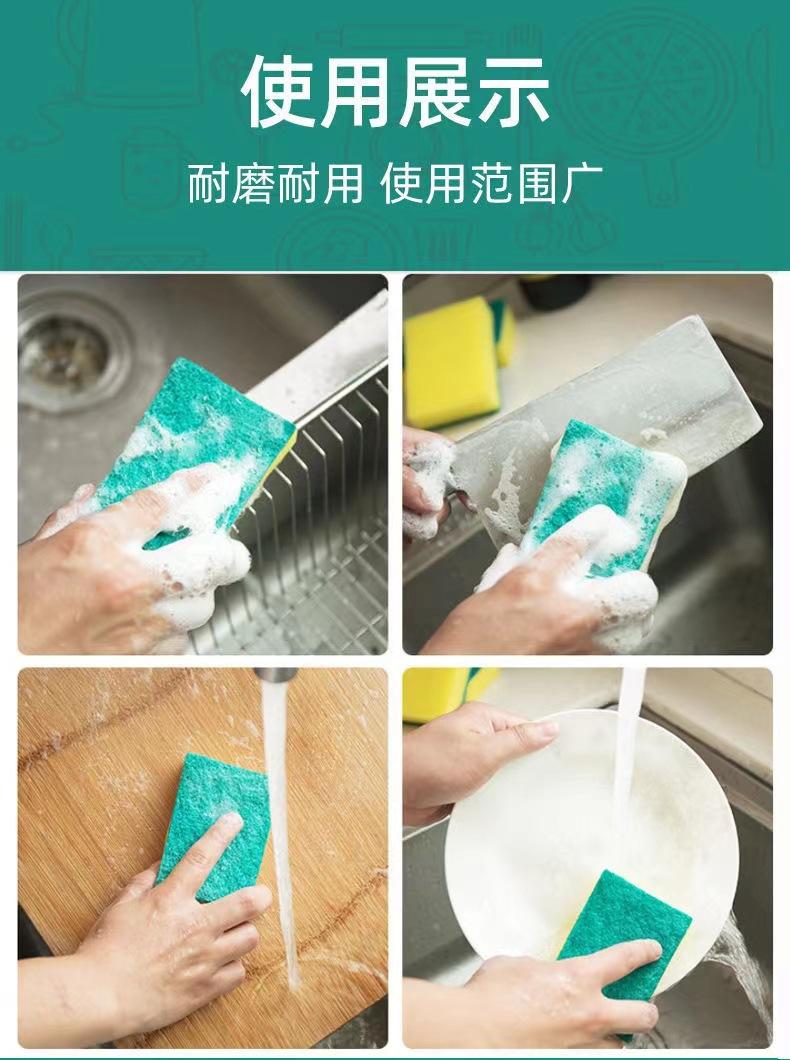 使用展示

耐磨耐用 使用范围广