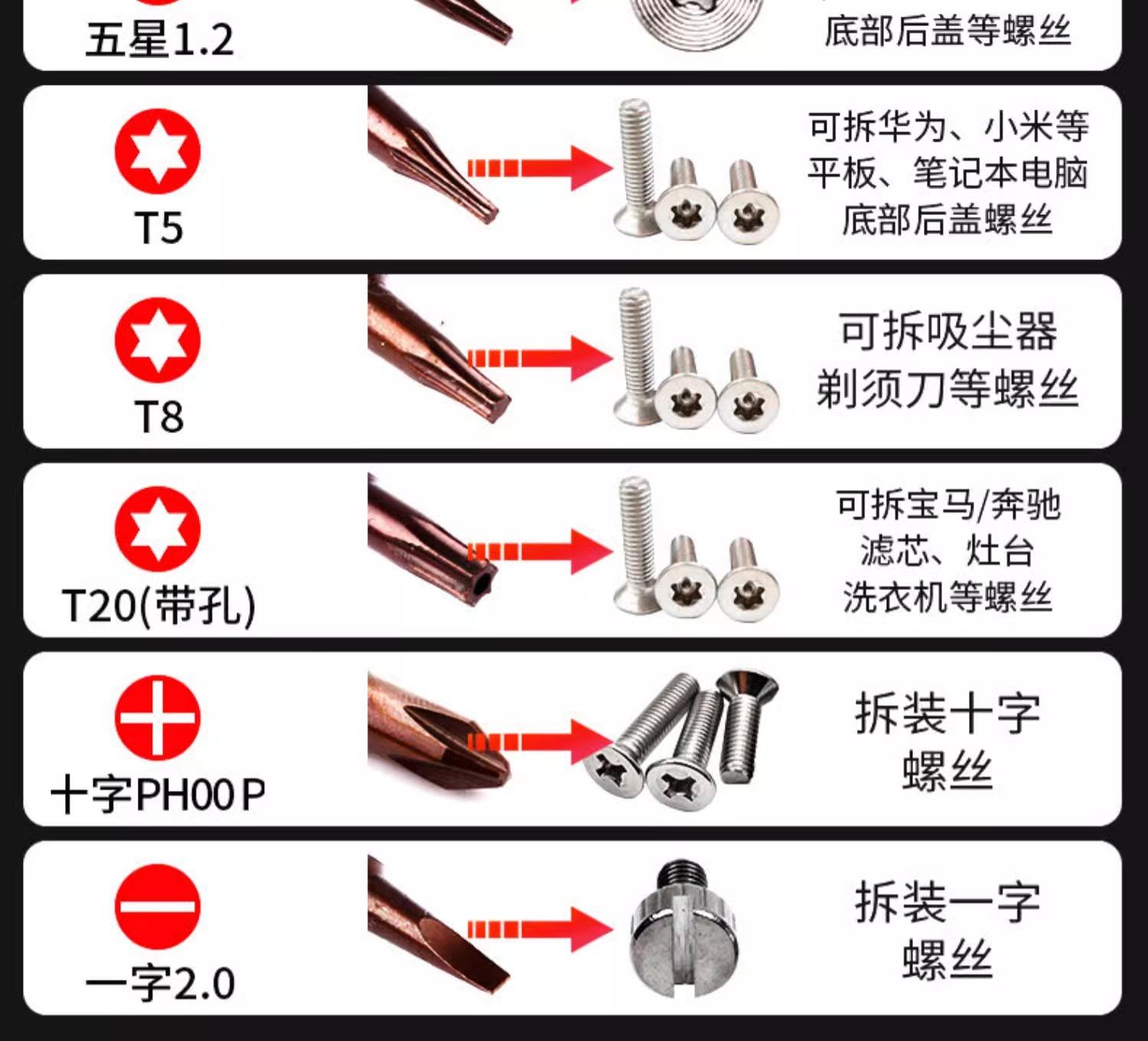 五星1.2

底部后盖等螺丝

T5

可拆华为、小米等平板、笔记本电脑底部后盖螺丝

T8

可拆吸尘器剃须刀等螺丝

T20(带孔)

可拆宝马/奔驰滤芯、灶台洗衣机等螺丝

十字PH00 P

拆装十字螺丝

一字2.0

拆装一字螺丝