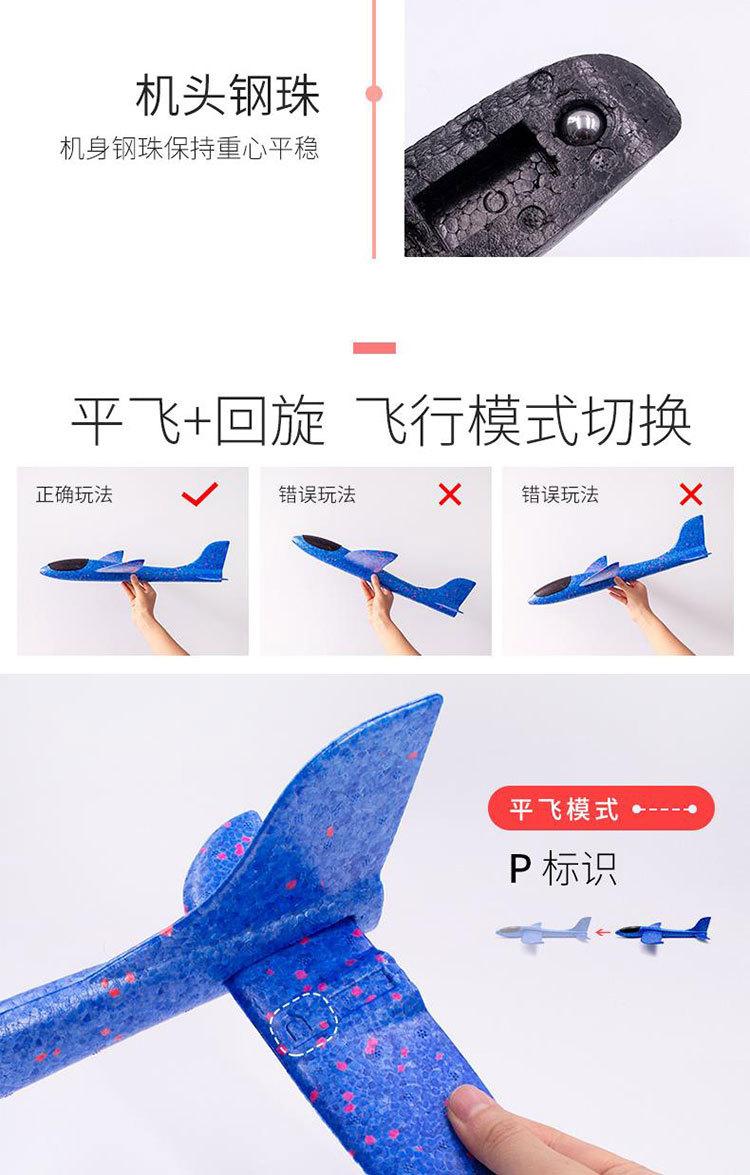 机头钢珠
机身钢珠保持重心平稳

平飞+回旋 飞行模式切换

正确玩法

错误玩法

错误玩法

平飞模式

P 标识