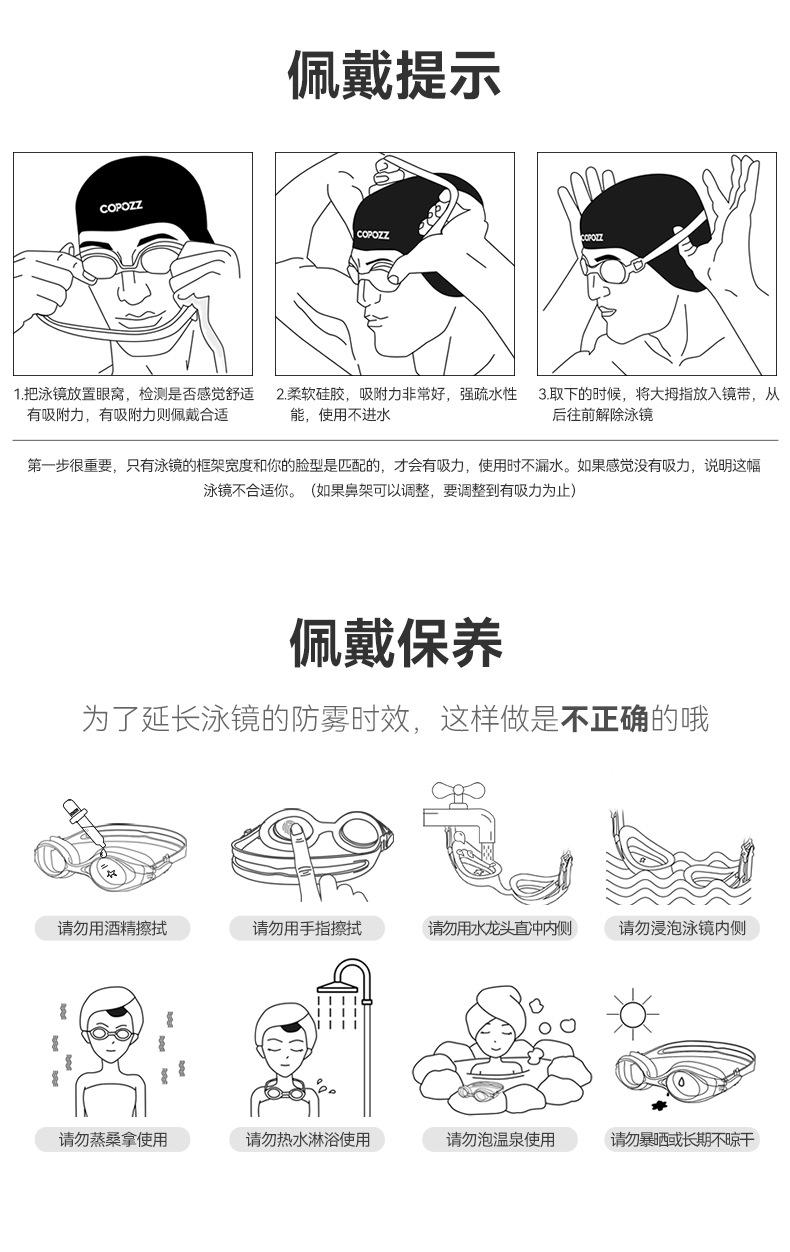 佩戴提示

COPOZZ

COPOZZ

COPOZZ

1.把泳镜放置眼窝，检测是否感觉舒适有吸附力，有吸附力则佩戴合适

2.柔软硅胶，吸附力非常好，强疏水性能，使用不进水

3.取下的时候，将大拇指放入镜带，从后往前解除泳镜

第一步很重要，只有泳镜的框架宽度和你的脸型是匹配的，才会有吸力，使用时不漏水。如果感觉没有吸力，说明这幅泳镜不合适你。（如果鼻架可以调整，要调整到有吸力为止）

佩戴保养

为了延长泳镜的防雾时效，这样做是不正确的哦

请勿用酒精擦拭

请勿用手指擦拭

请勿用水龙头直冲内侧

请勿浸泡泳镜内侧

请勿蒸桑拿使用

请勿热水淋浴使用

请勿泡温泉使用

请勿暴晒或长期不晾干