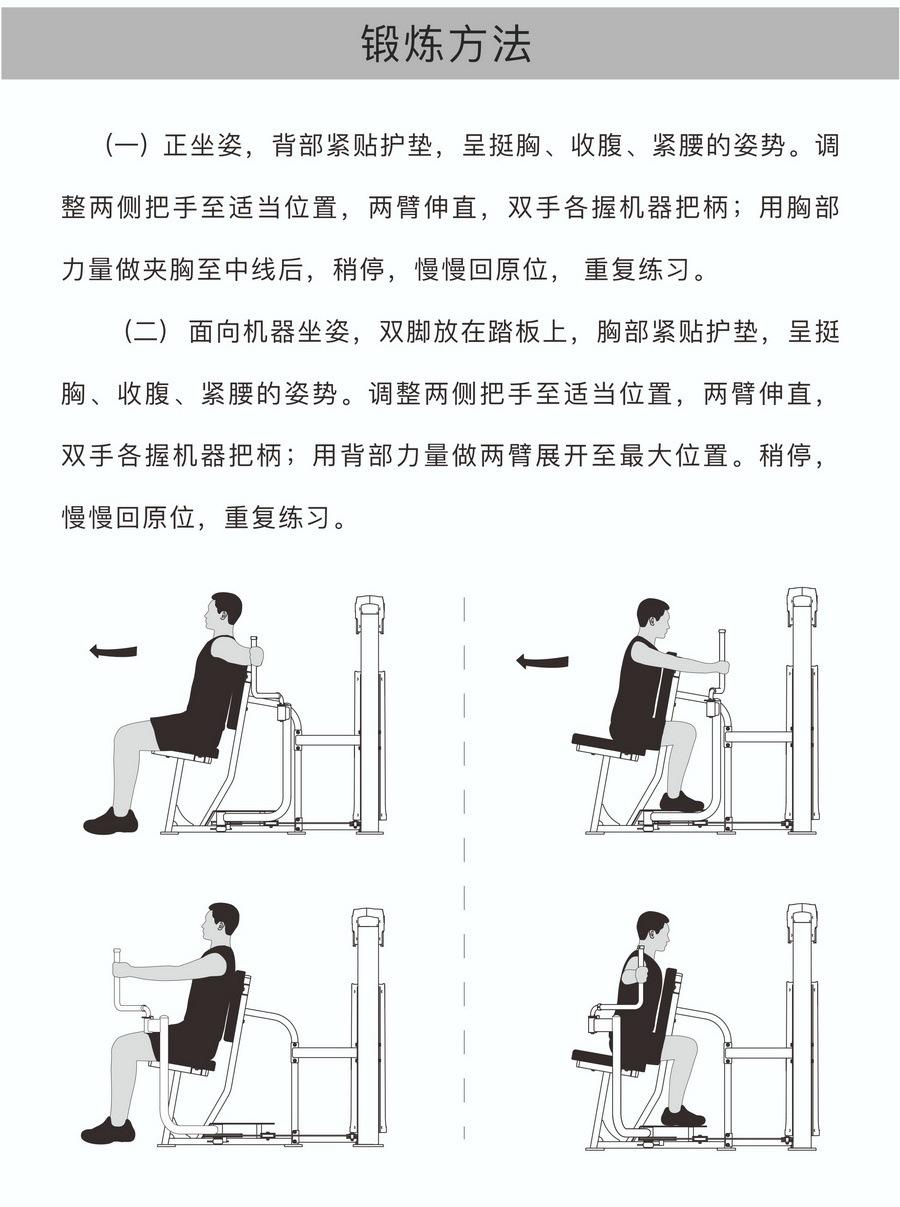 锻炼方法

（一）正坐姿，背部紧贴护垫，呈挺胸、收腹、紧腰的姿势。调整两侧把手至适当位置，两臂伸直，双手各握机器把柄；用胸部力量做夹胸至中线后，稍停，慢慢回原位，重复练习。

（二）面向机器坐姿，双脚放在踏板上，胸部紧贴护垫，呈挺胸、收腹、紧腰的姿势。调整两侧把手至适当位置，两臂伸直，双手各握机器把柄；用背部力量做两臂展开至最大位置。稍停，慢慢回原位，重复练习。