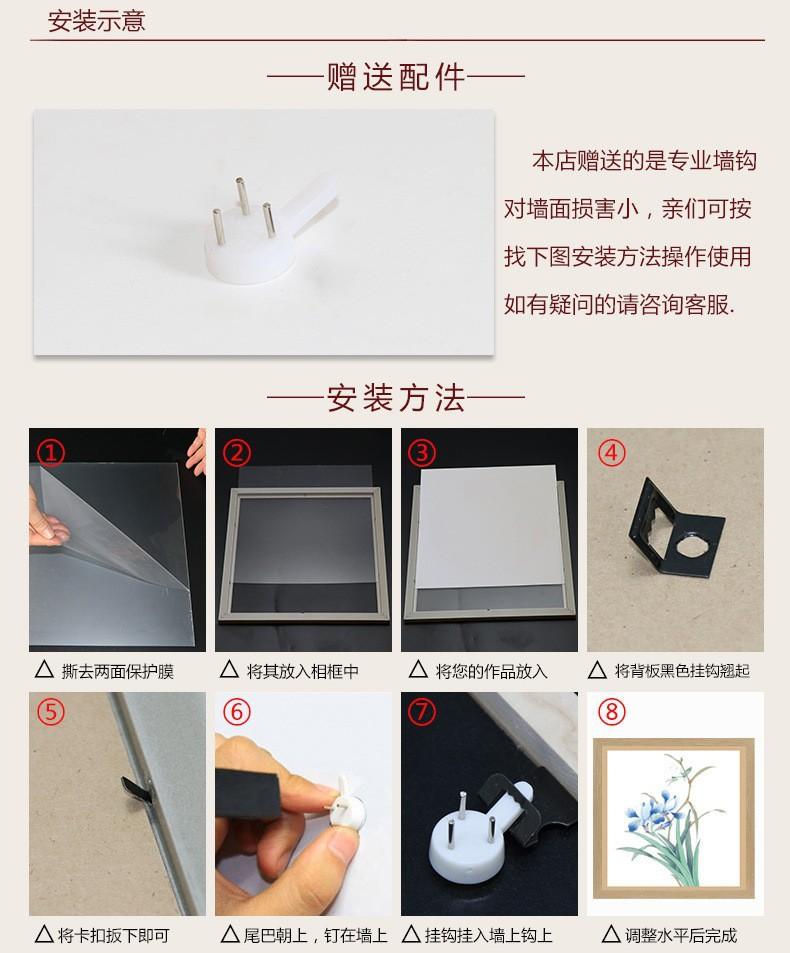 安装示意

——赠送配件——

本店赠送的是专业墙钩对墙面损害小，亲们可按找下图安装方法操作使用如有疑问的请咨询客服.

——安装方法——

①
△ 撕去两面保护膜

②
△ 将其放入相框中

③
△ 将您的作品放入

④
△ 将背板黑色挂钩翘起

⑤
△ 将卡扣扳下即可

⑥
△ 尾巴朝上，钉在墙上

⑦
△ 挂钩挂入墙上钩上

⑧
△ 调整水平后完成