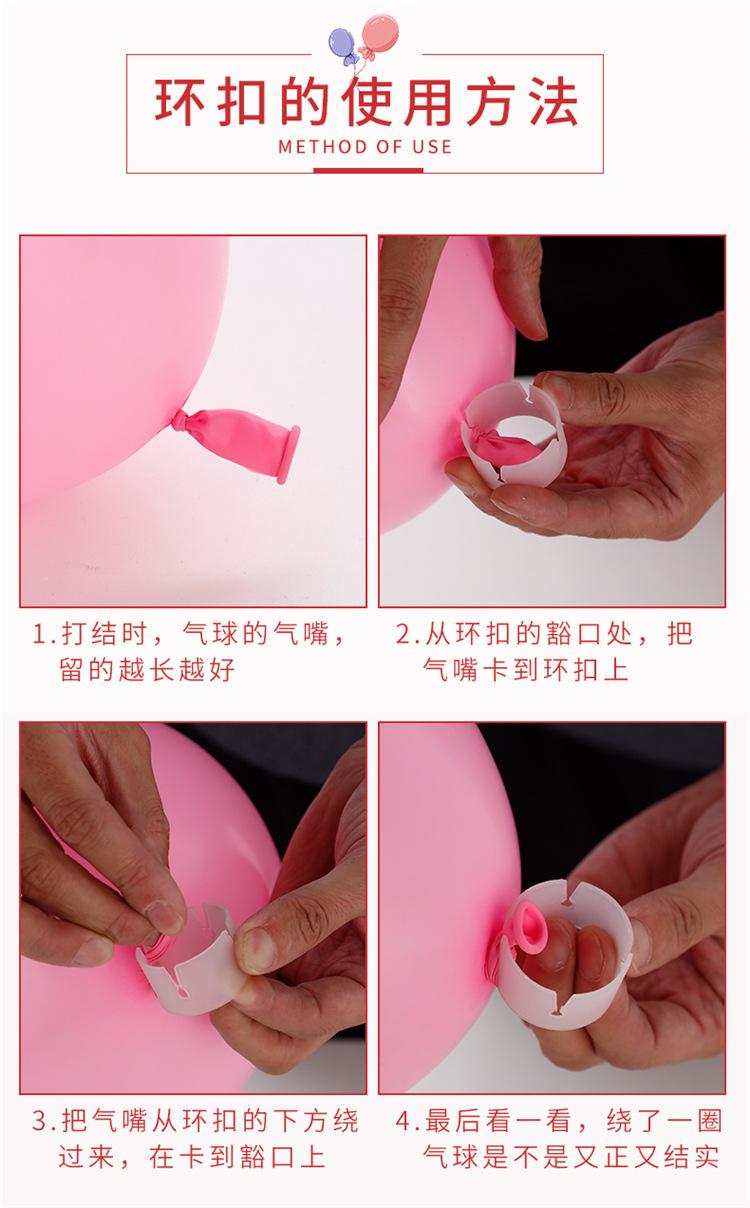 环扣的使用方法

METHOD OF USE

1.打结时，气球的气嘴，留的越长越好

2.从环扣的豁口处，把气嘴卡到环扣上

3.把气嘴从环扣的下方绕过来，在卡到豁口上

4.最后看一看，绕了一圈气球是不是又正又结实