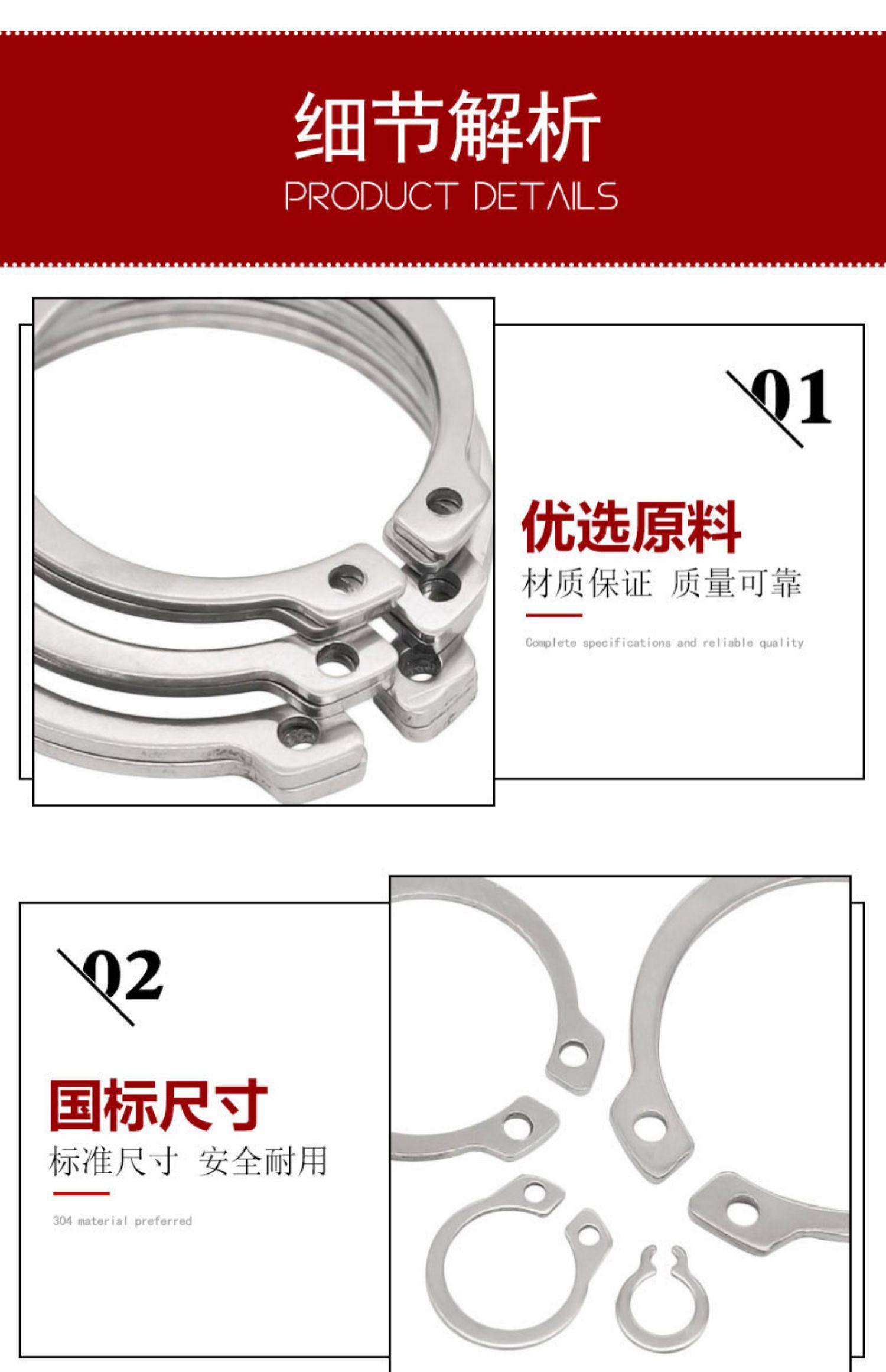 细节解析
PRODUCT DETAILS

01

优选原料
材质保证 质量可靠

Complete specifications and reliable quality

02

国标尺寸
标准尺寸 安全耐用

304 material preferred