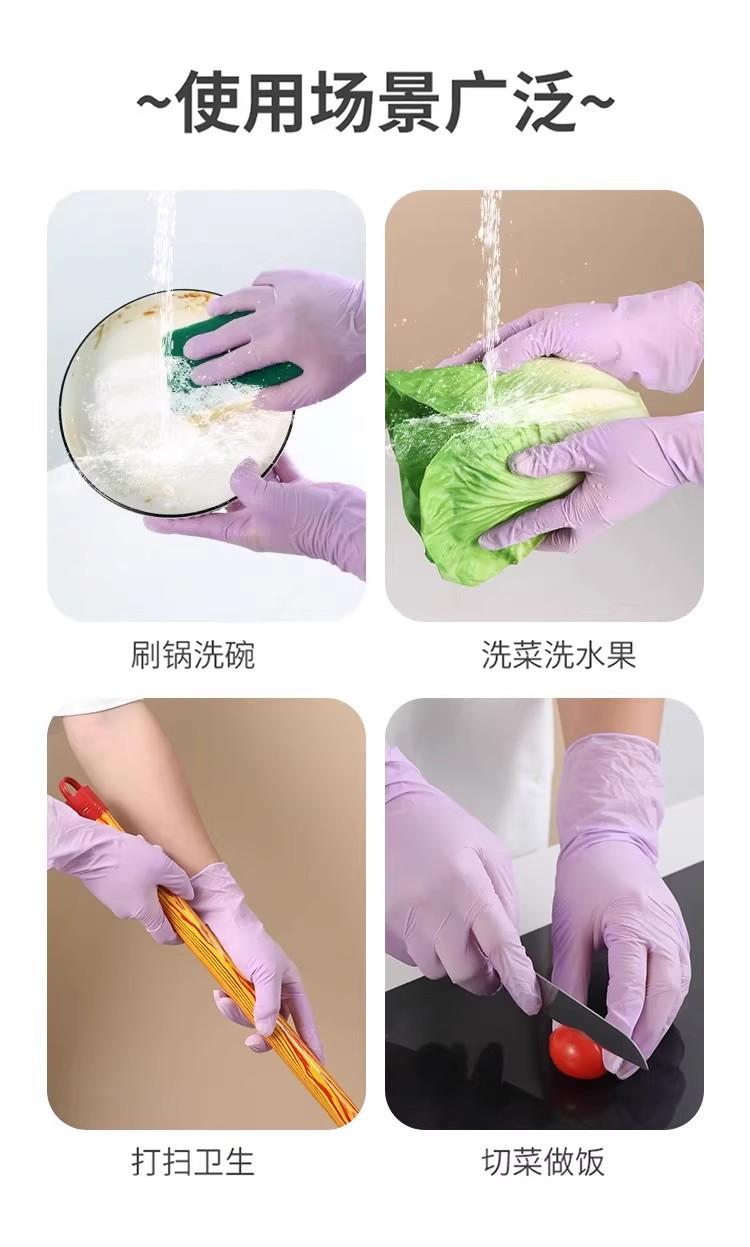 ~使用场景广泛~

刷锅洗碗

洗菜洗水果

打扫卫生

切菜做饭