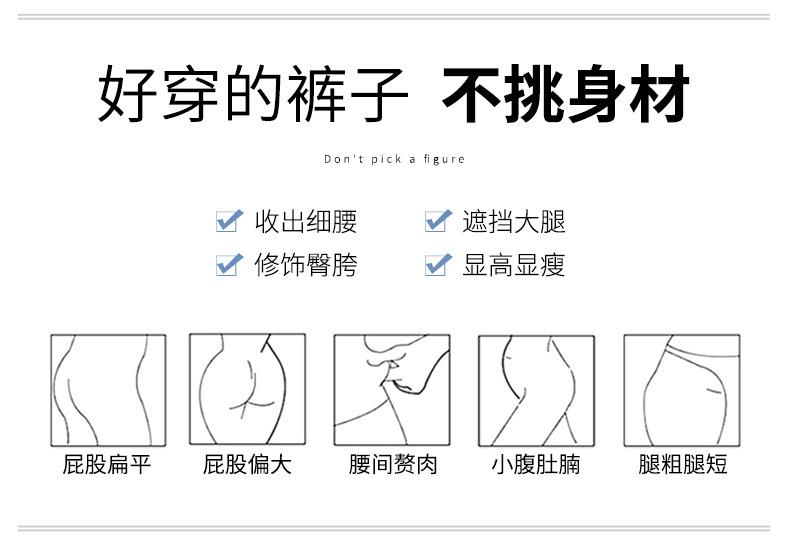 好穿的裤子 不挑身材

Don't pick a figure

收出细腰
遮挡大腿
修饰臀胯
显高显瘦

屁股扁平
屁股偏大
腰间赘肉
小腹肚腩
腿粗腿短