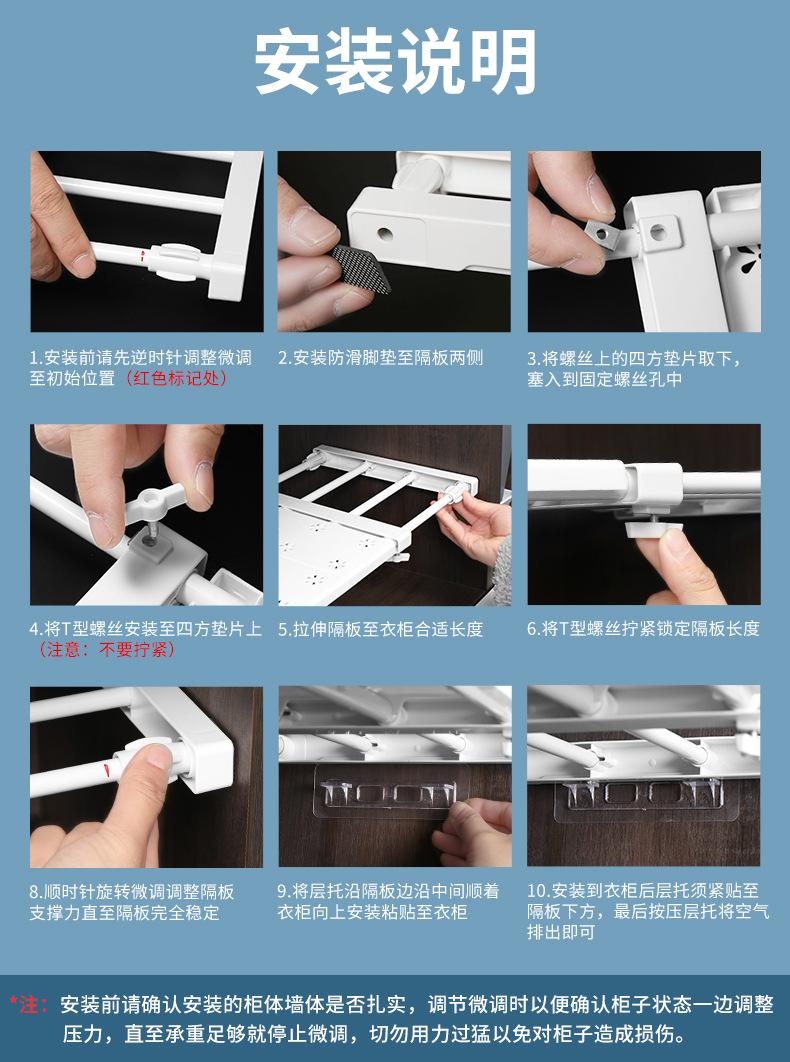 安装说明

1.安装前请先逆时针调整微调至初始位置（红色标记处）

2.安装防滑脚垫至隔板两侧

3.将螺丝上的四方垫片取下，塞入到固定螺丝孔中

4.将T型螺丝安装至四方垫片上（注意：不要拧紧）

5.拉伸隔板至衣柜合适长度

6.将T型螺丝拧紧锁定隔板长度

8.顺时针旋转微调调整隔板支撑力直至隔板完全稳定

9.将层托沿隔板边沿中间顺着衣柜向上安装粘贴至衣柜

10.安装到衣柜后层托须紧贴至隔板下方，最后按压层托将空气排出即可

*注：安装前请确认安装的柜体墙体是否扎实，调节微调时以便确认柜子状态一边调整压力，直至承重足够就停止微调，切勿用力过猛以免对柜子造成损伤。