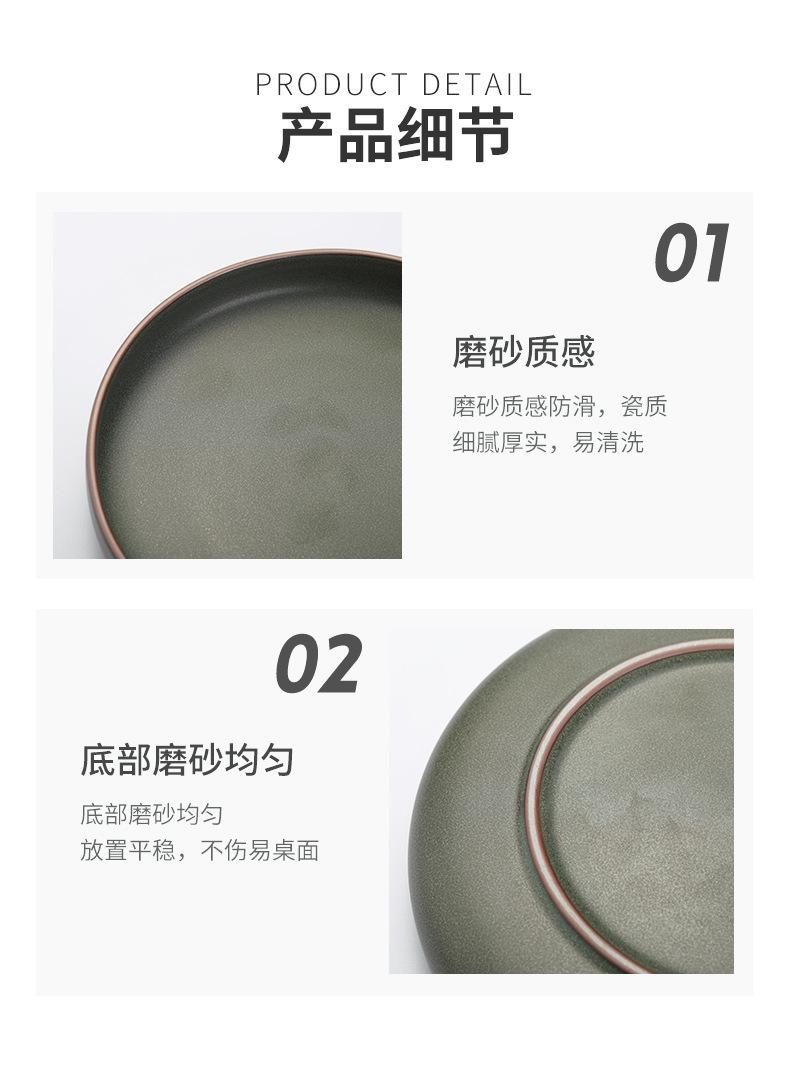 PRODUCT DETAIL
产品细节

01

磨砂质感

磨砂质感防滑，瓷质细腻厚实，易清洗

02

底部磨砂均匀

底部磨砂均匀
放置平稳，不伤易桌面